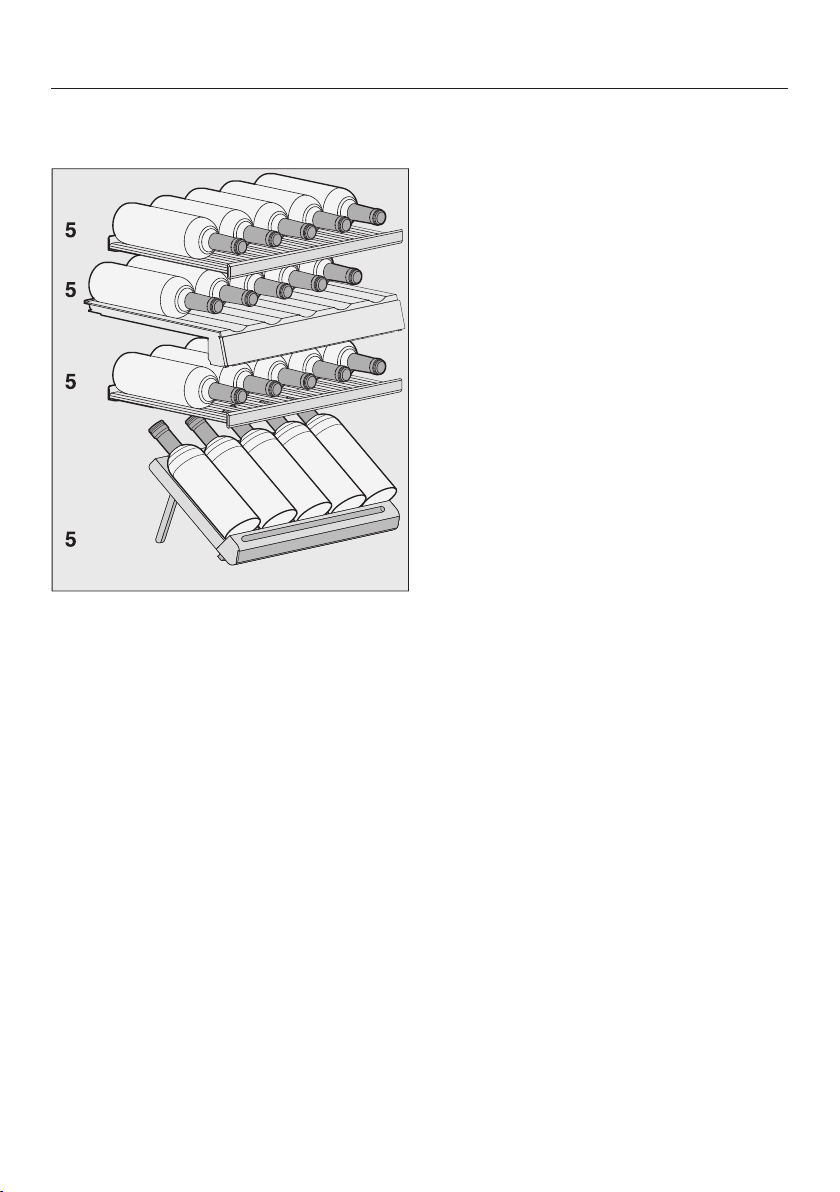 5
5
5
5