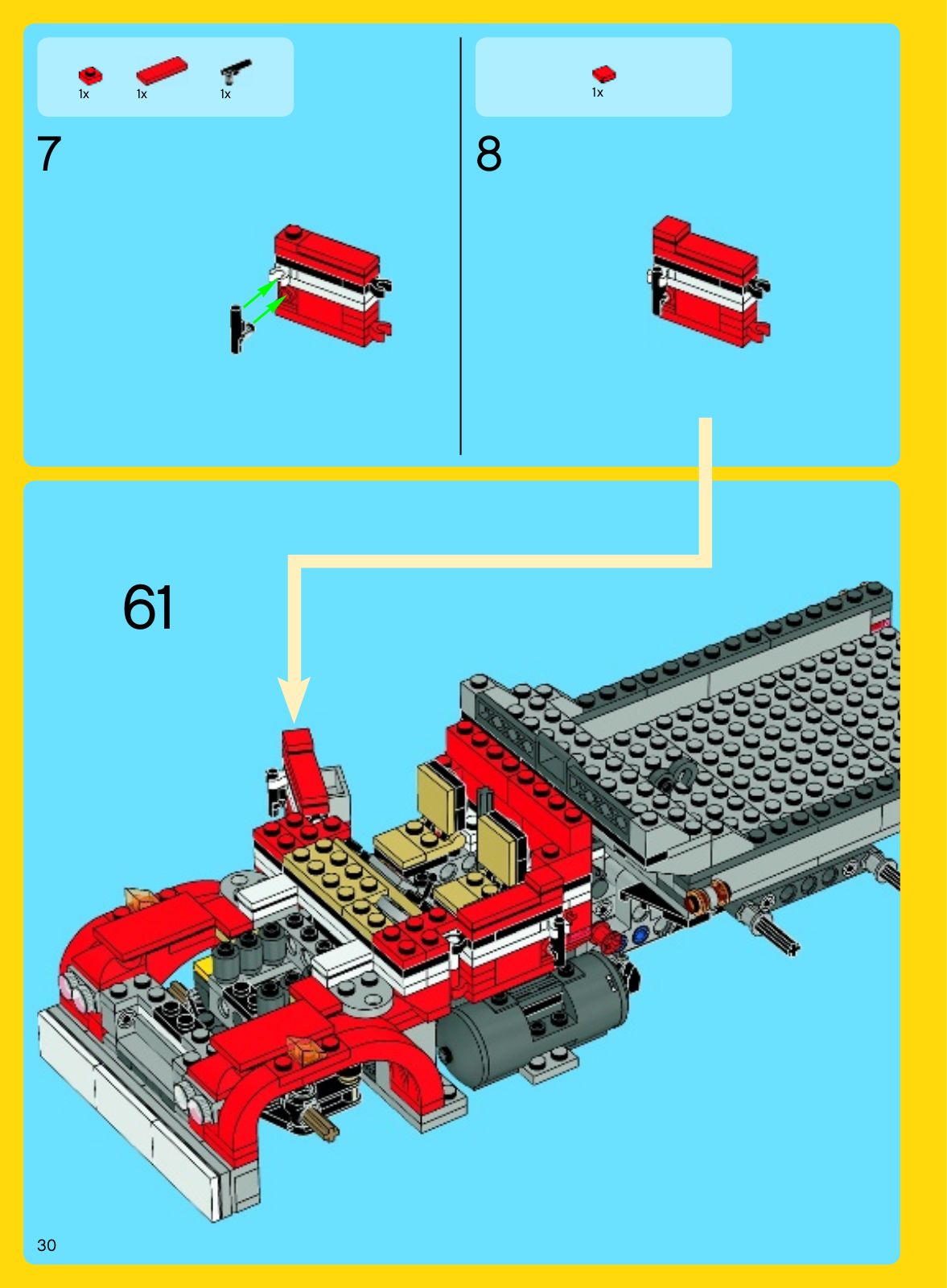 1x 1x 1x

7

1x

8

61

30