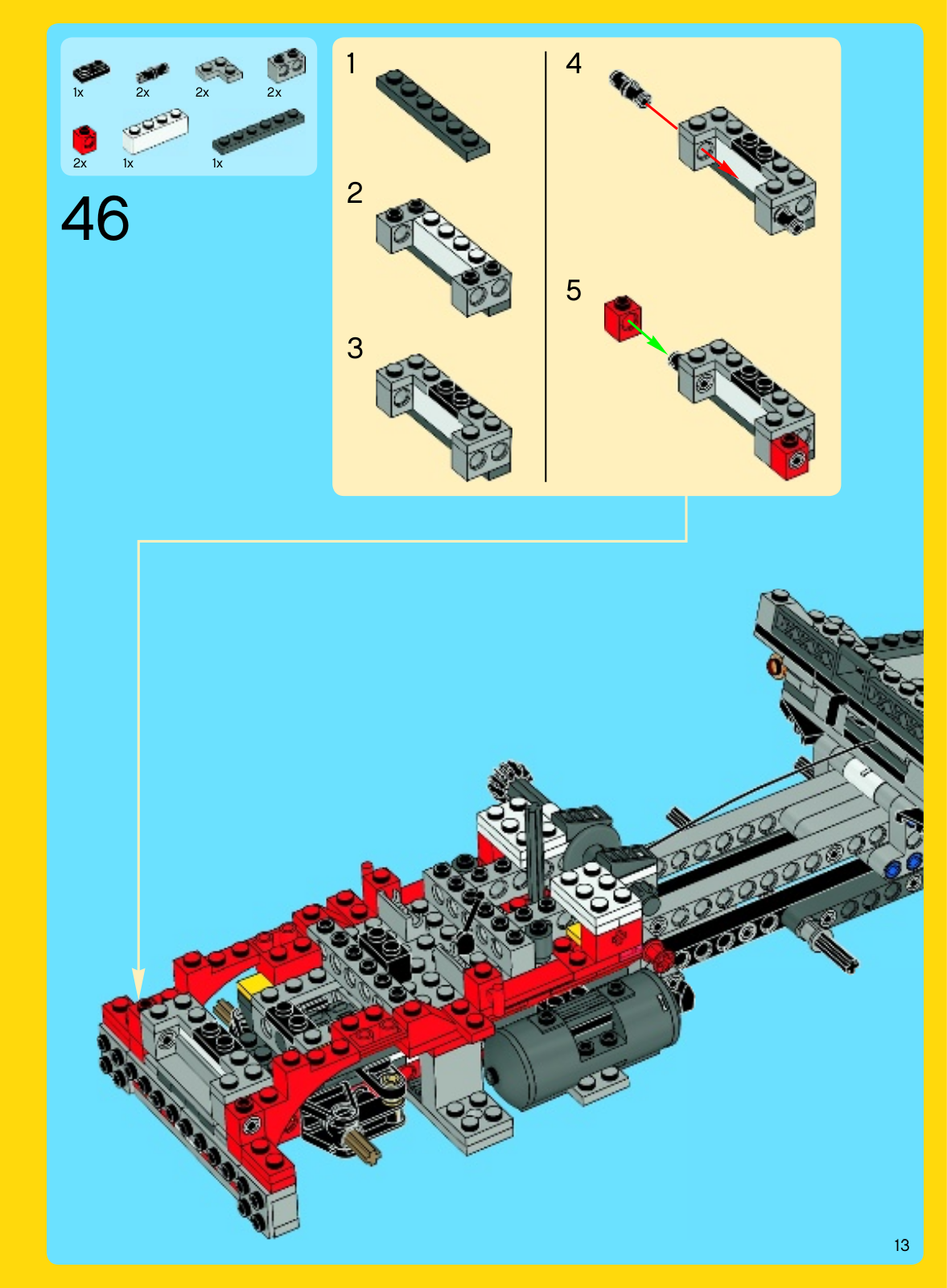 1x 2x 2x 2x
2x 1x 1x

46

1

2

3

4

5

13