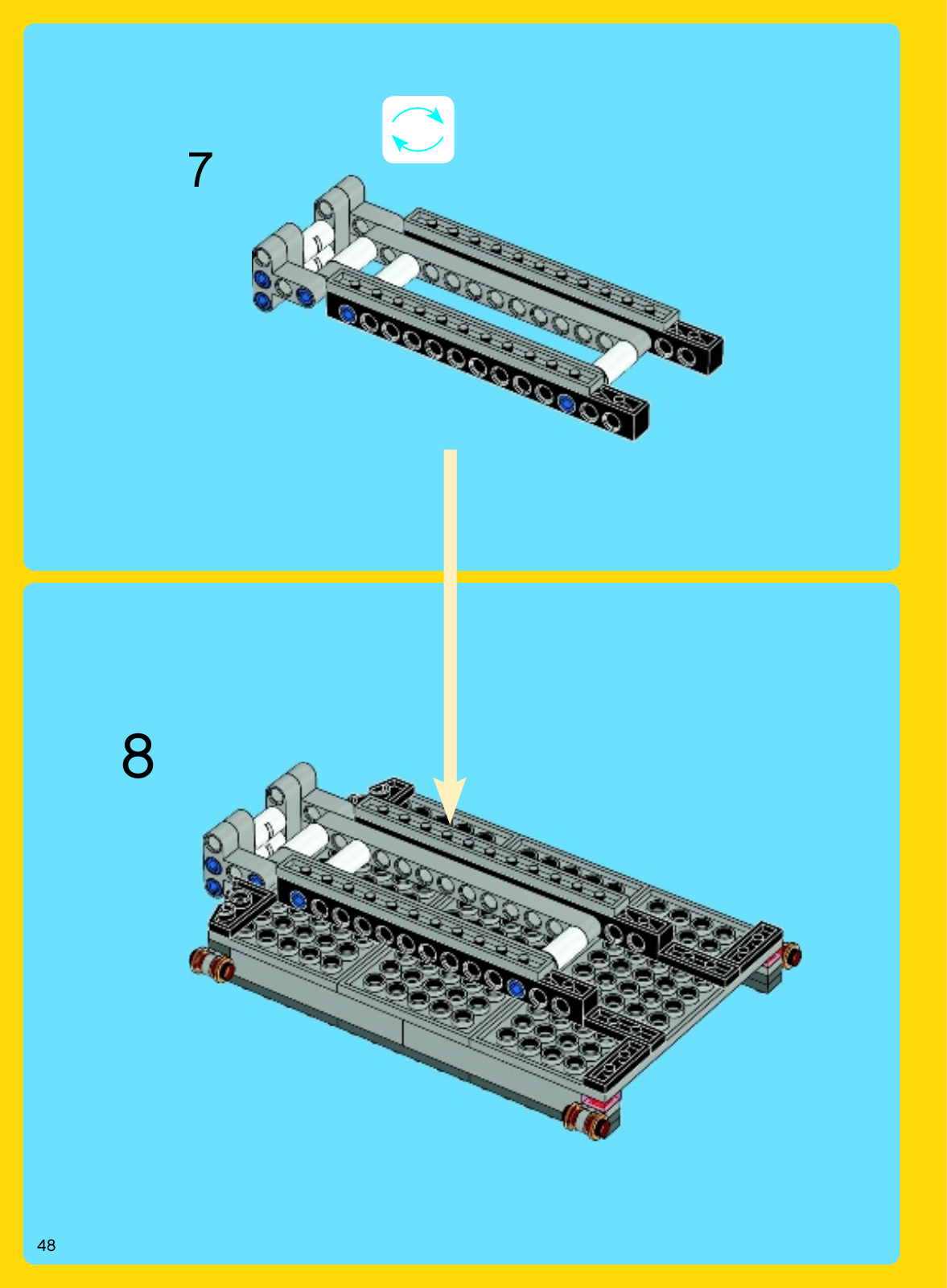 7

8

48