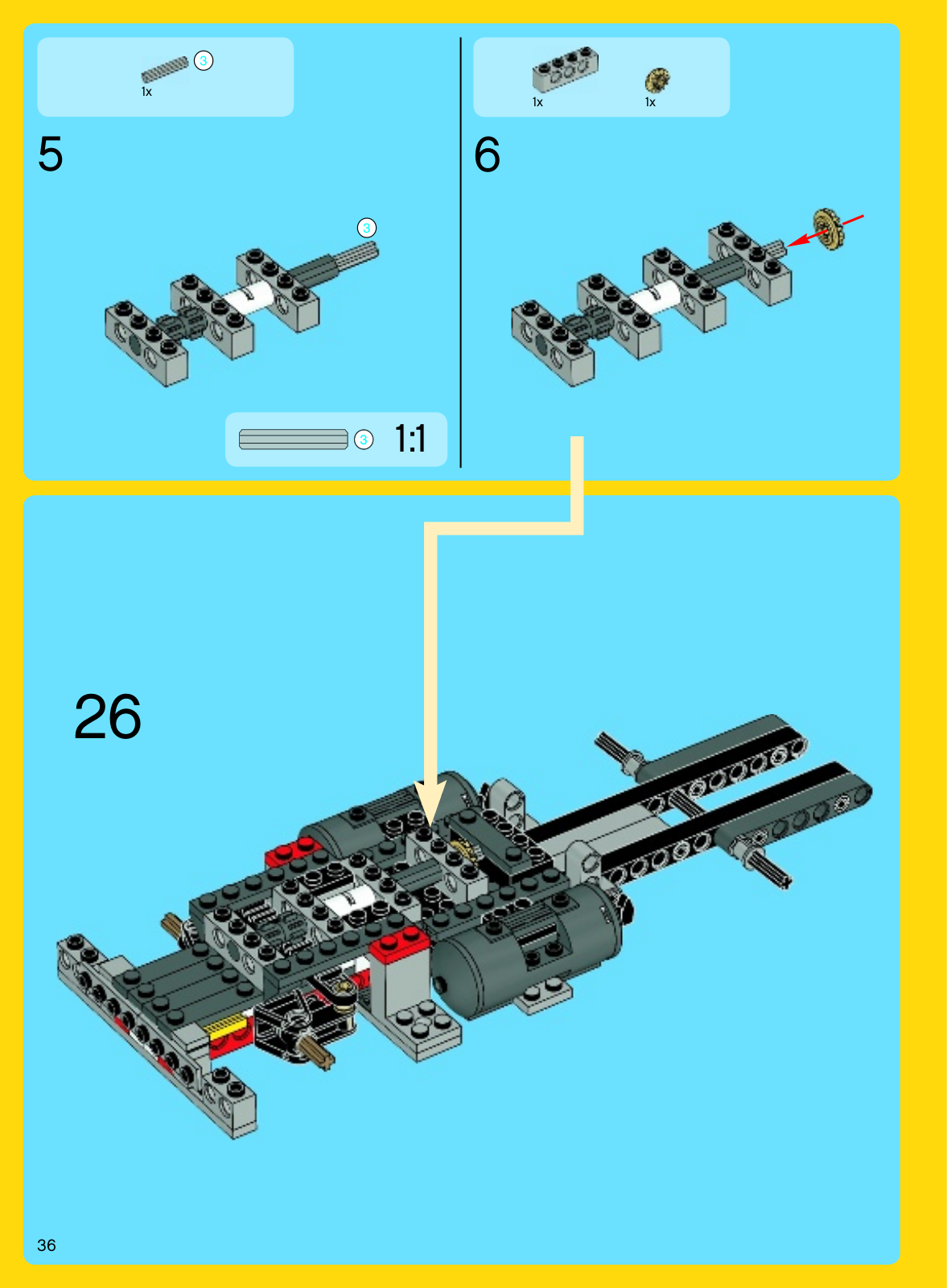 3
1x

5

3

3 1:1

1x 1x

6

26

36