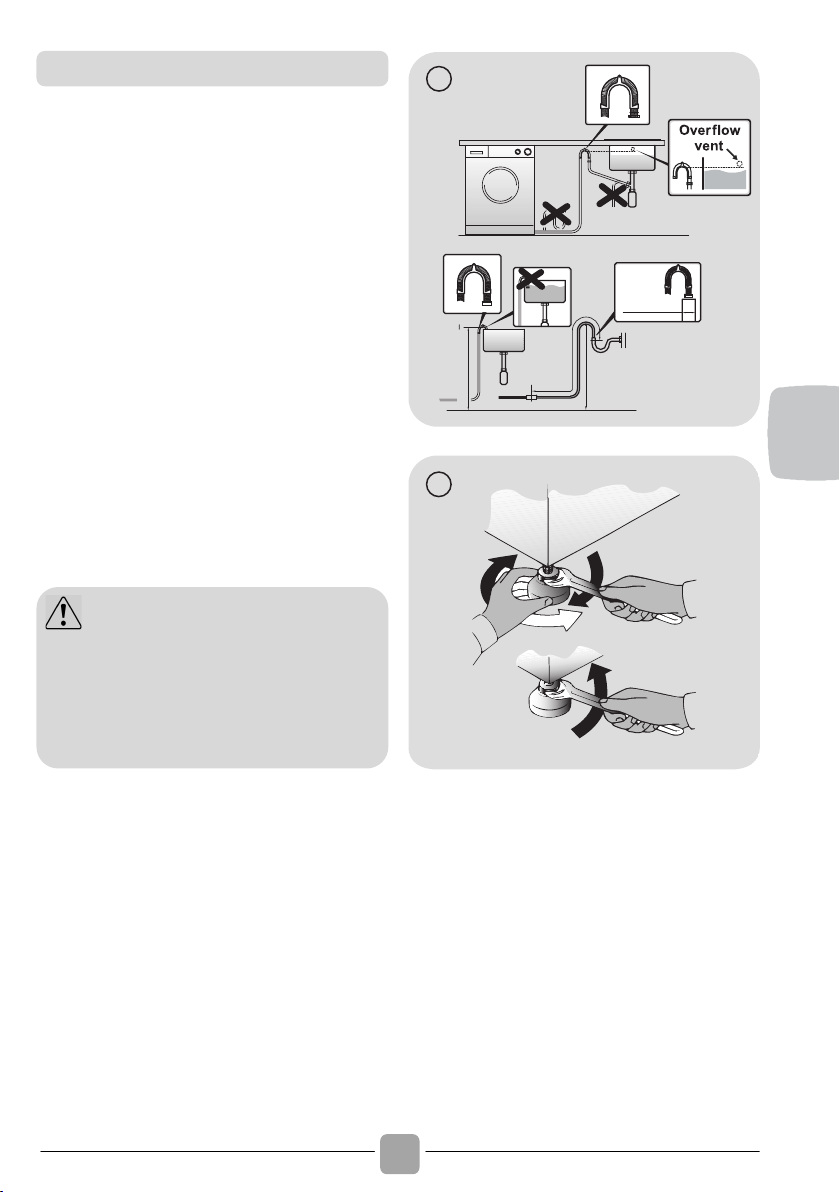 Overflow vent