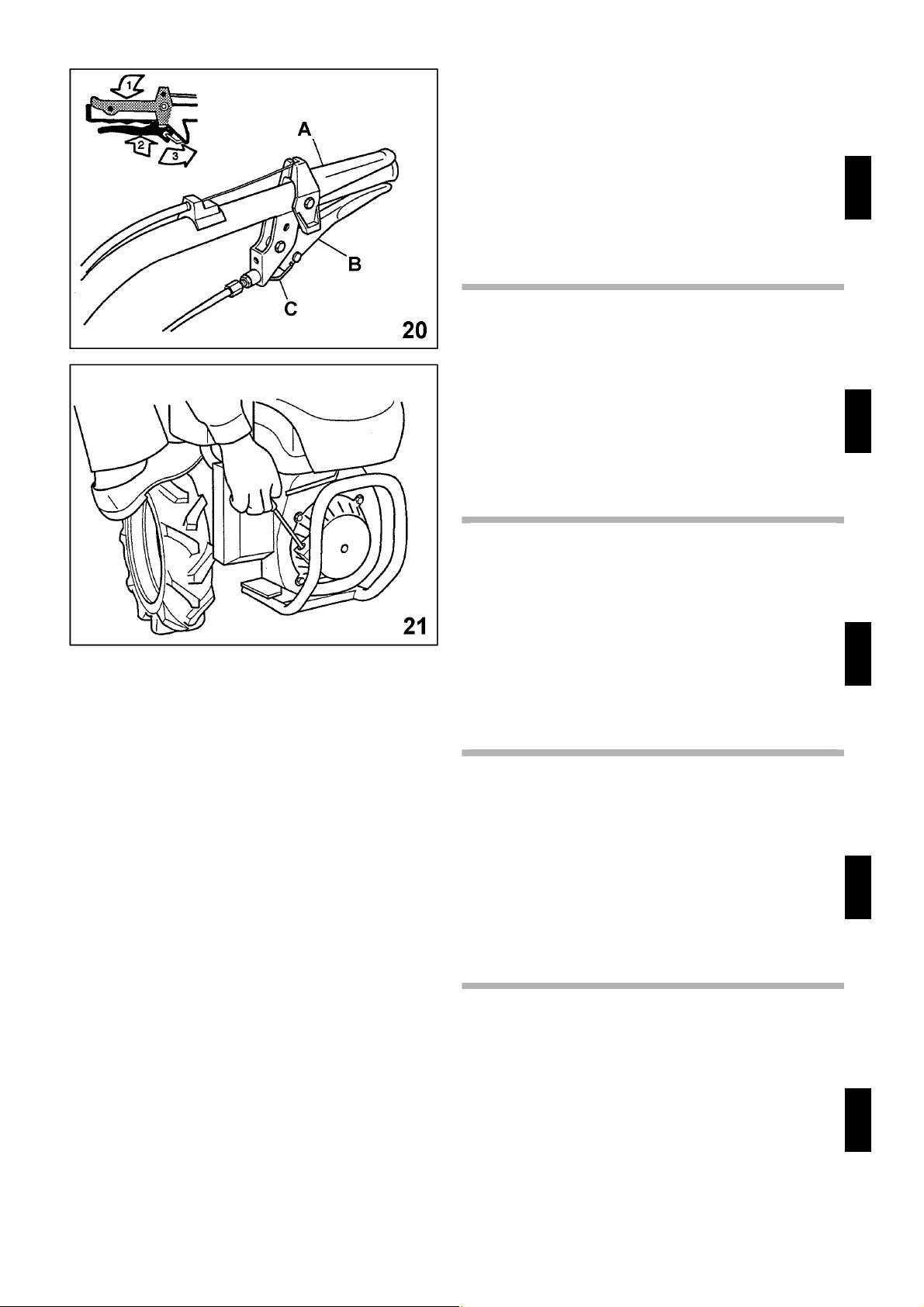 1
2
3
A
B
C
20

21