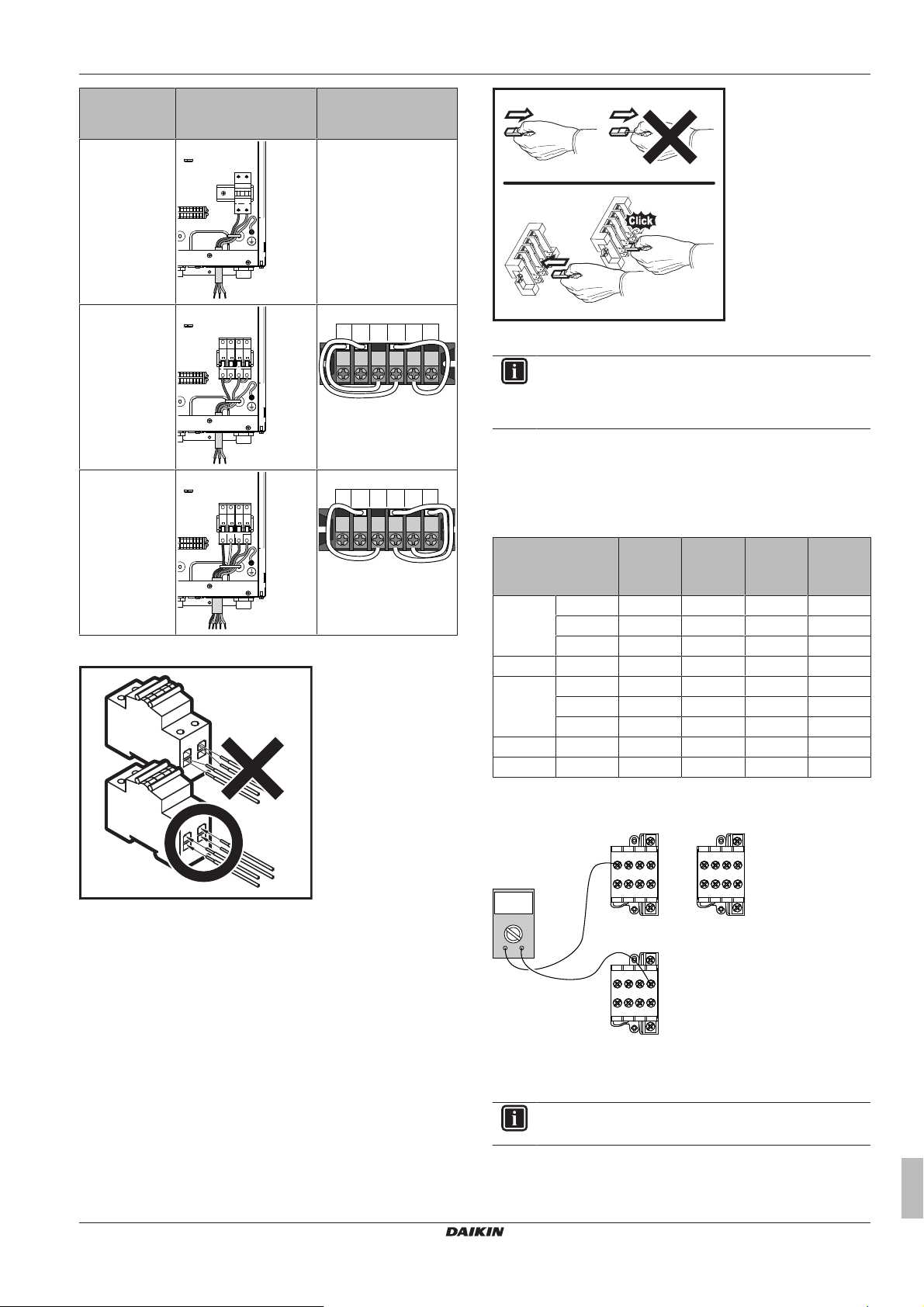 Click

DAIKIN