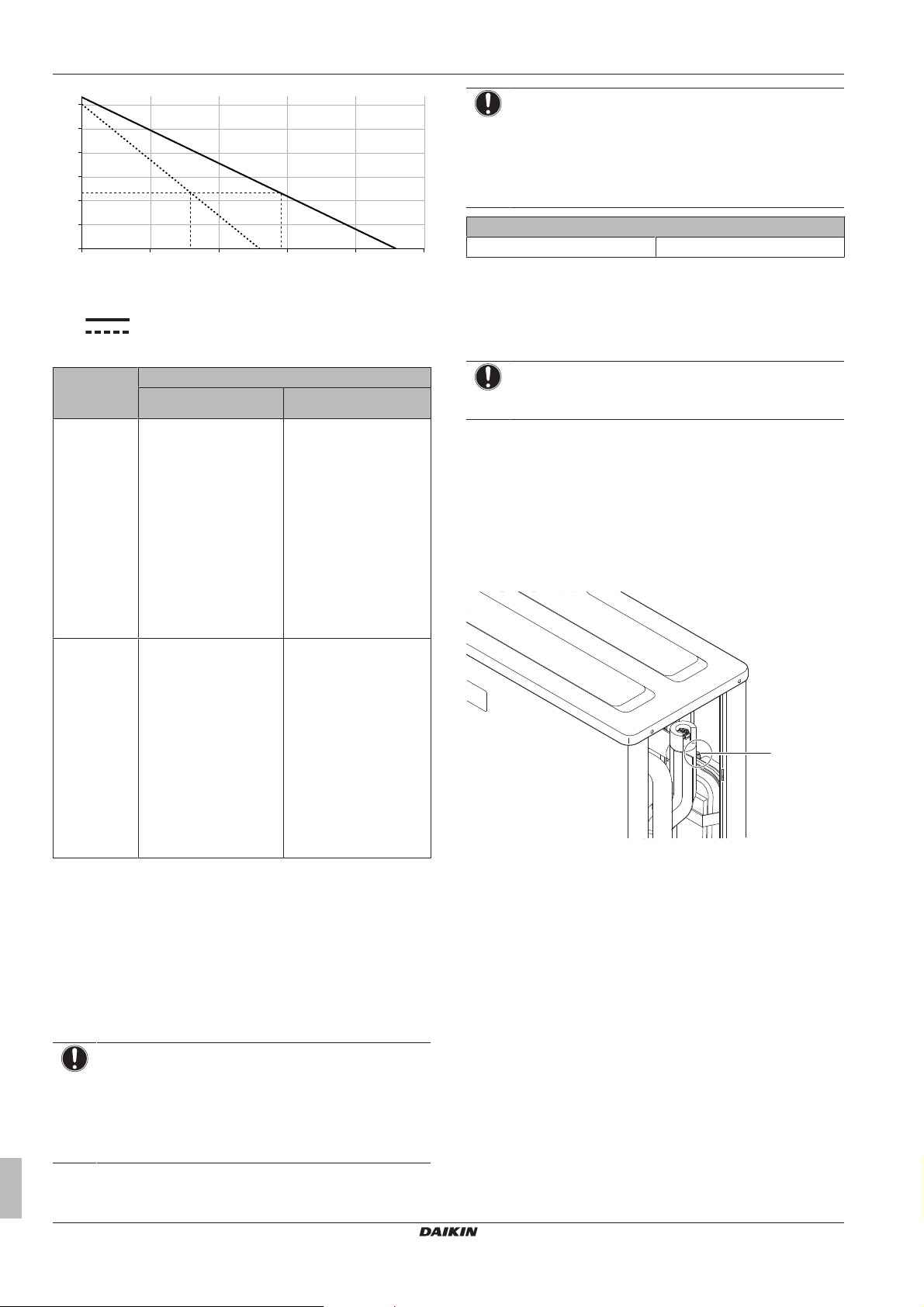 DAIKIN