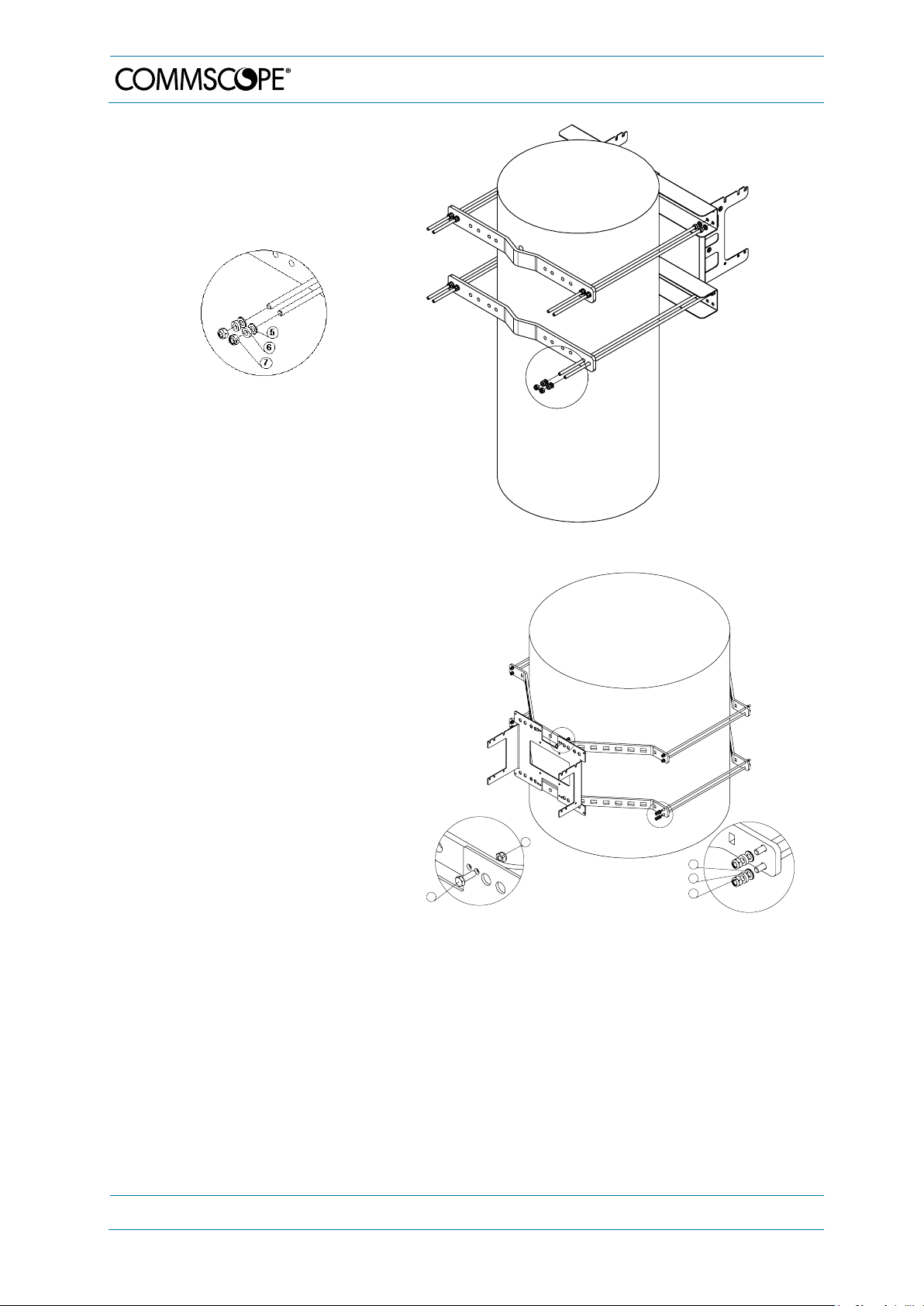 COMMSCOPE®

5
6
7