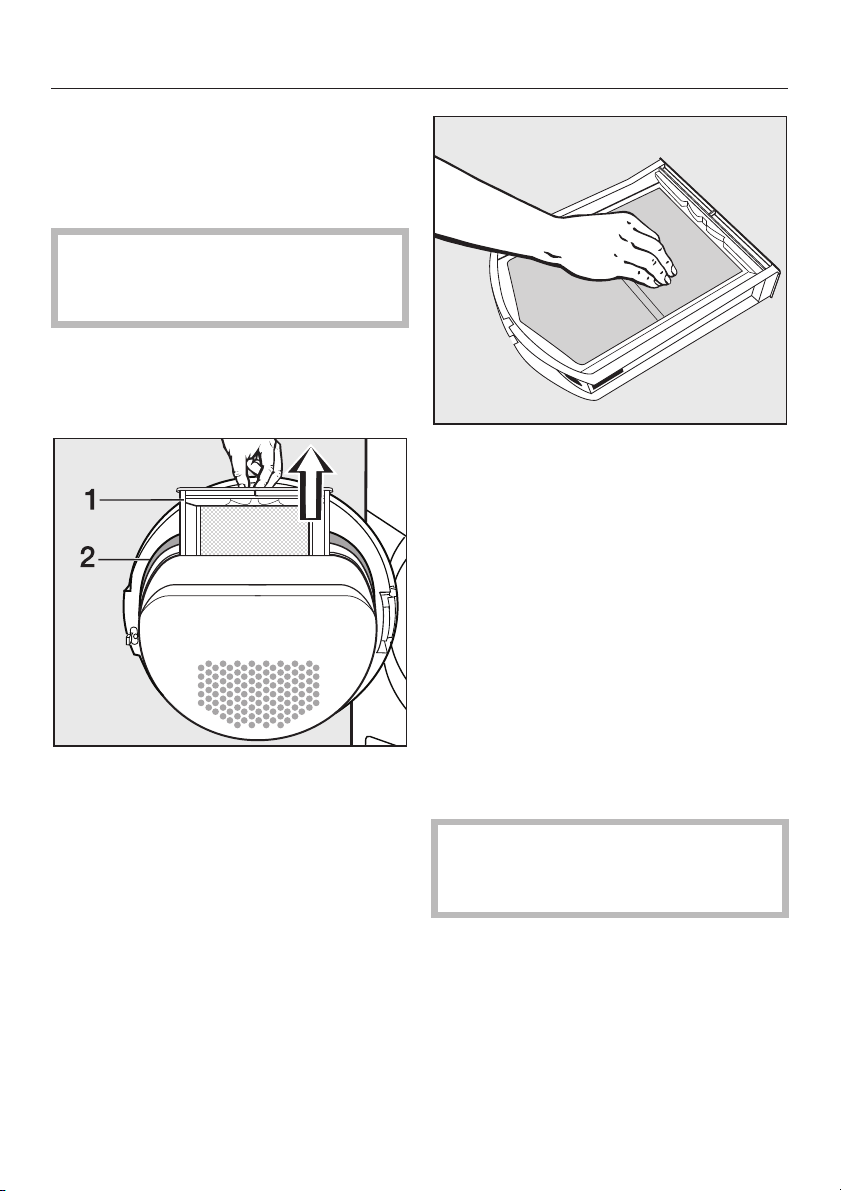 1
2