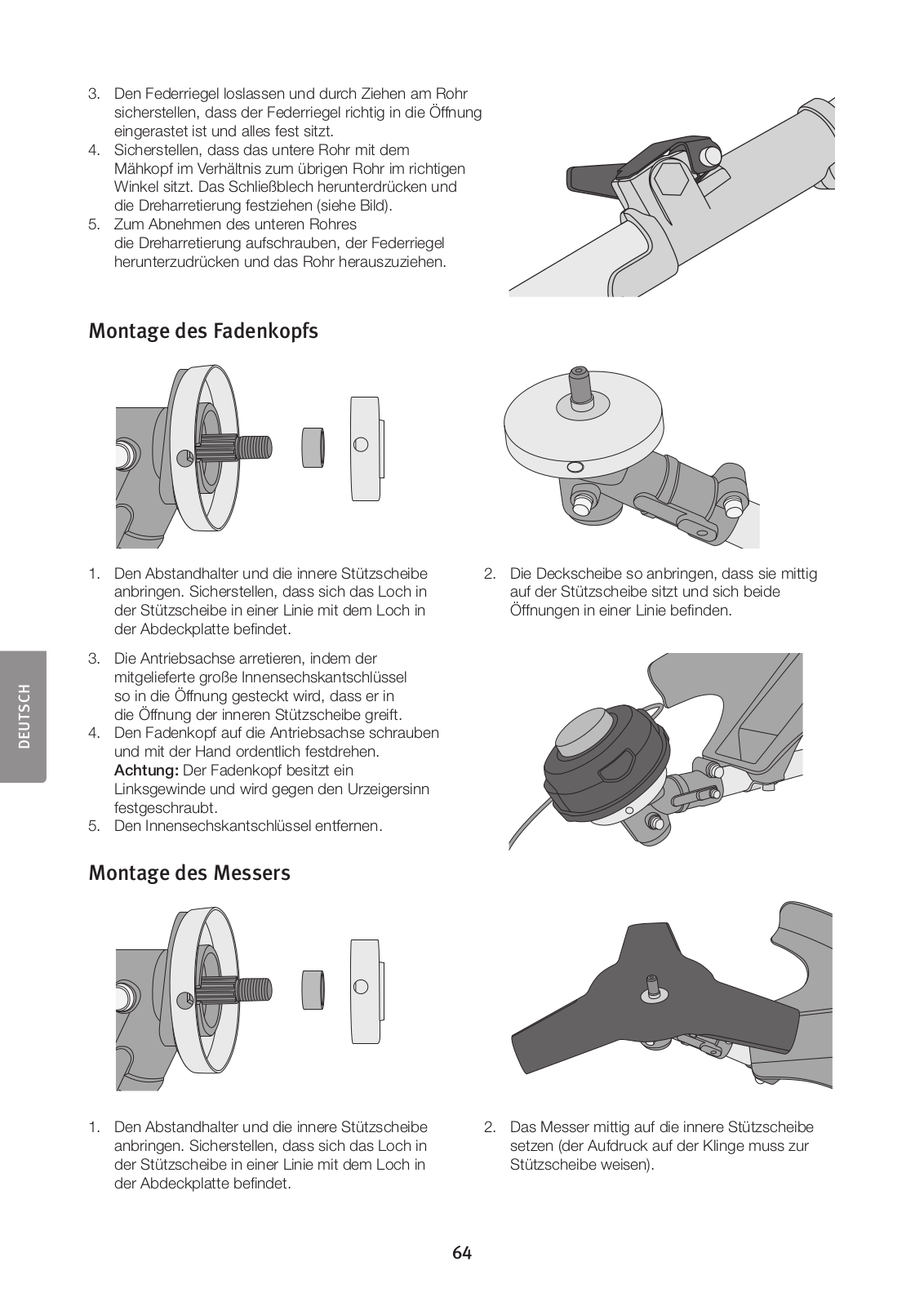 3. Den Federriegel loslassen und durch Ziehen am Rohr sicherstellen, dass der Federriegel richtig in die Öffnung eingerastet ist und alles fest sitzt.
4. Sicherstellen, dass das untere Rohr mit dem Mähkopf im Verhältnis zum übrigen Rohr im richtigen Winkel sitzt. Das Schließblech herunterdrücken und die Dreharretierung festziehen (siehe Bild).
5. Zum Abnehmen des unteren Rohres die Dreharretierung aufschrauben, der Federriegel herunterzudrücken und das Rohr herauszuziehen.

Montage des Fadenkopfs

1. Den Abstandhalter und die innere Stützscheibe anbringen. Sicherstellen, dass sich das Loch in der Stützscheibe in einer Linie mit dem Loch in der Abdeckplatte befindet.

2. Die Deckscheibe so anbringen, dass sie mittig auf der Stützscheibe sitzt und sich beide Öffnungen in einer Linie befinden.

3. Die Antriebsachse arretieren, indem der mitgelieferte große Innensechskantschlüssel so in die Öffnung gesteckt wird, dass er in die Öffnung der inneren Stützscheibe greift.
4. Den Fadenkopf auf die Antriebsachse schrauben und mit der Hand ordentlich festdrehen. Achtung: Der Fadenkopf besitzt ein Linksgewinde und wird gegen den Urzeigersinn festgeschraubt.
5. Den Innensechskantschlüssel entfernen.

DEUTSCH

Montage des Messers

1. Den Abstandhalter und die innere Stützscheibe anbringen. Sicherstellen, dass sich das Loch in der Stützscheibe in einer Linie mit dem Loch in der Abdeckplatte befindet.

2. Das Messer mittig auf die innere Stützscheibe setzen (der Aufdruck auf der Klinge muss zur Stützscheibe weisen).

64