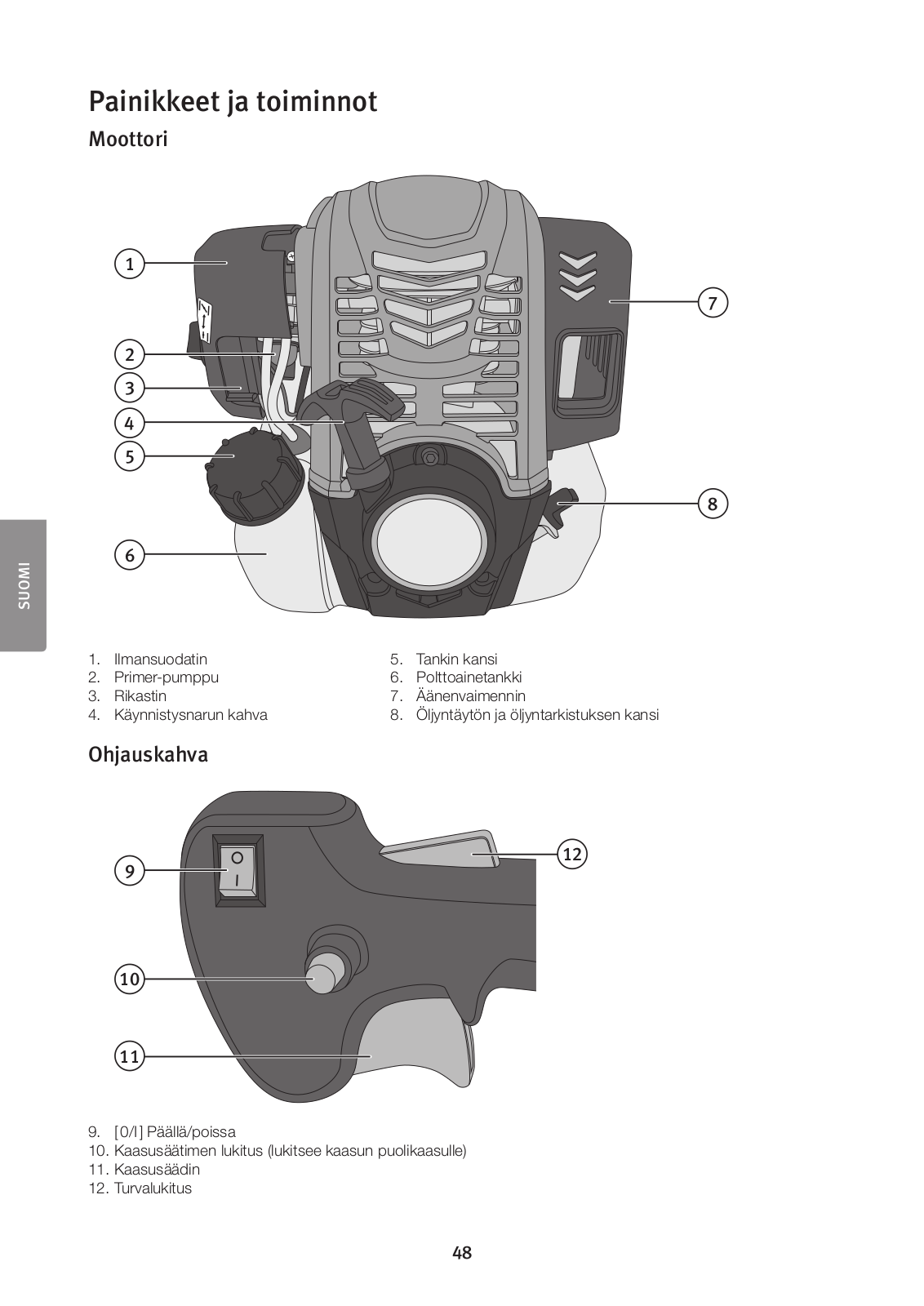 Painikkeet ja toiminnot

Moottori

1
2
3
4
5
6
7
8

SUOMI

1. Ilmansuodatin
2. Primer-pumppu
3. Rikastin
4. Käynnistysnarun kahva

5. Tankin kansi
6. Polttoainetankki
7. Äänenvaimennin
8. Öljyntäytön ja öljyntarkistuksen kansi

Ohjauskahva

9
10
11
12

O
I

9. [0/I] Päällä/poissa
10. Kaasusäätimen lukitus (lukitsee kaasun puolikaasulle)
11. Kaasusäädin
12. Turvalukitus

48