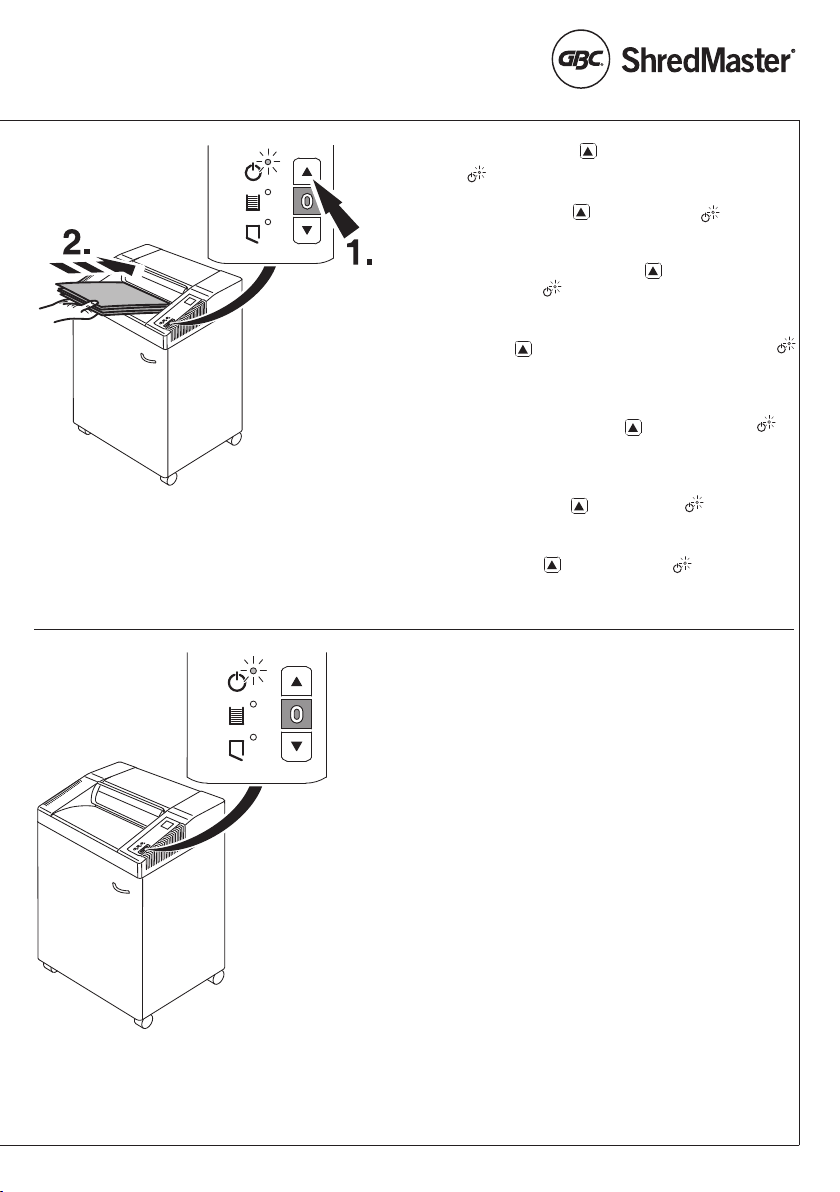 GBC ShredMaster®

0

2.

1.

0