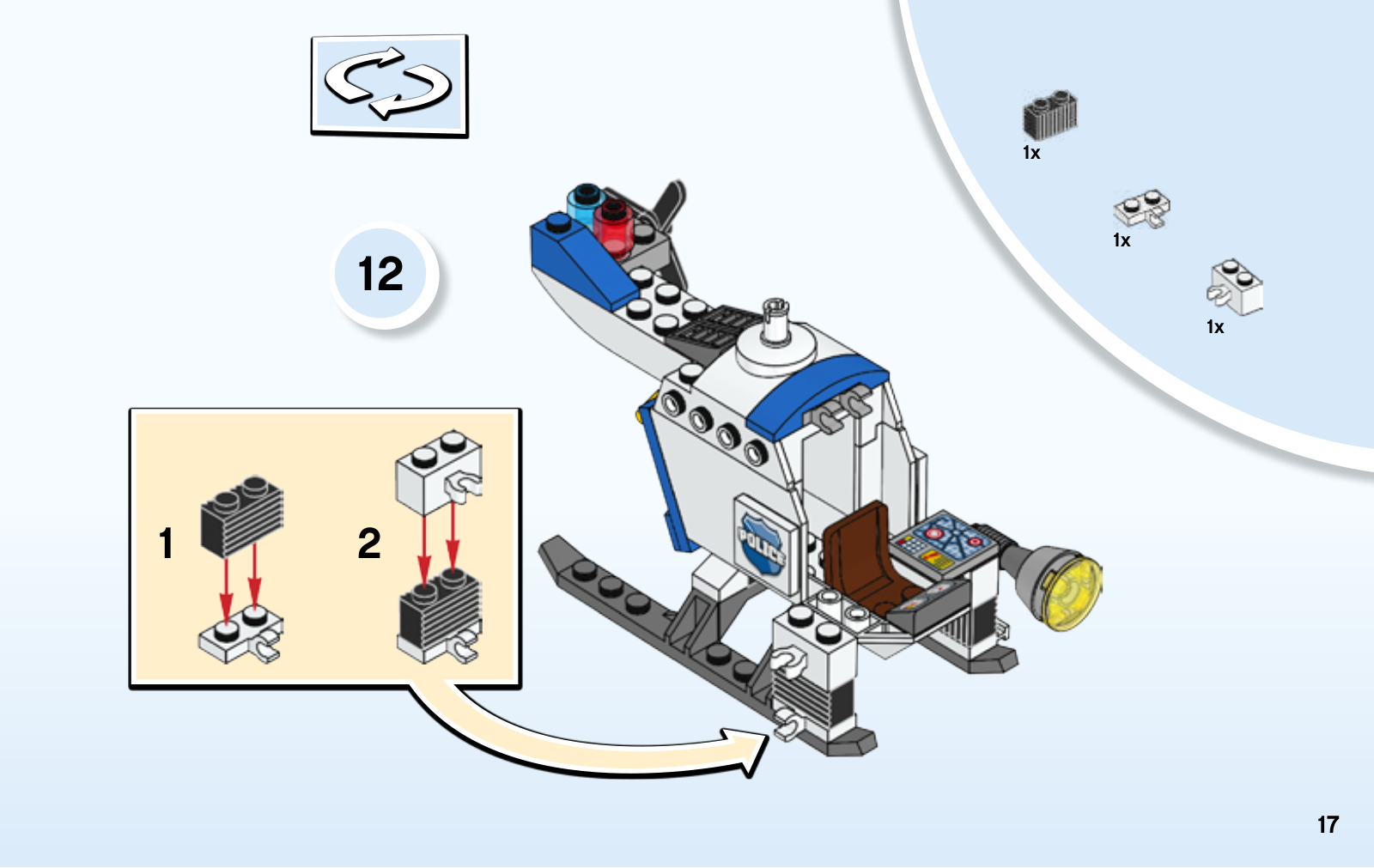 12

1x

1x

1x

1

2

POLICE

17