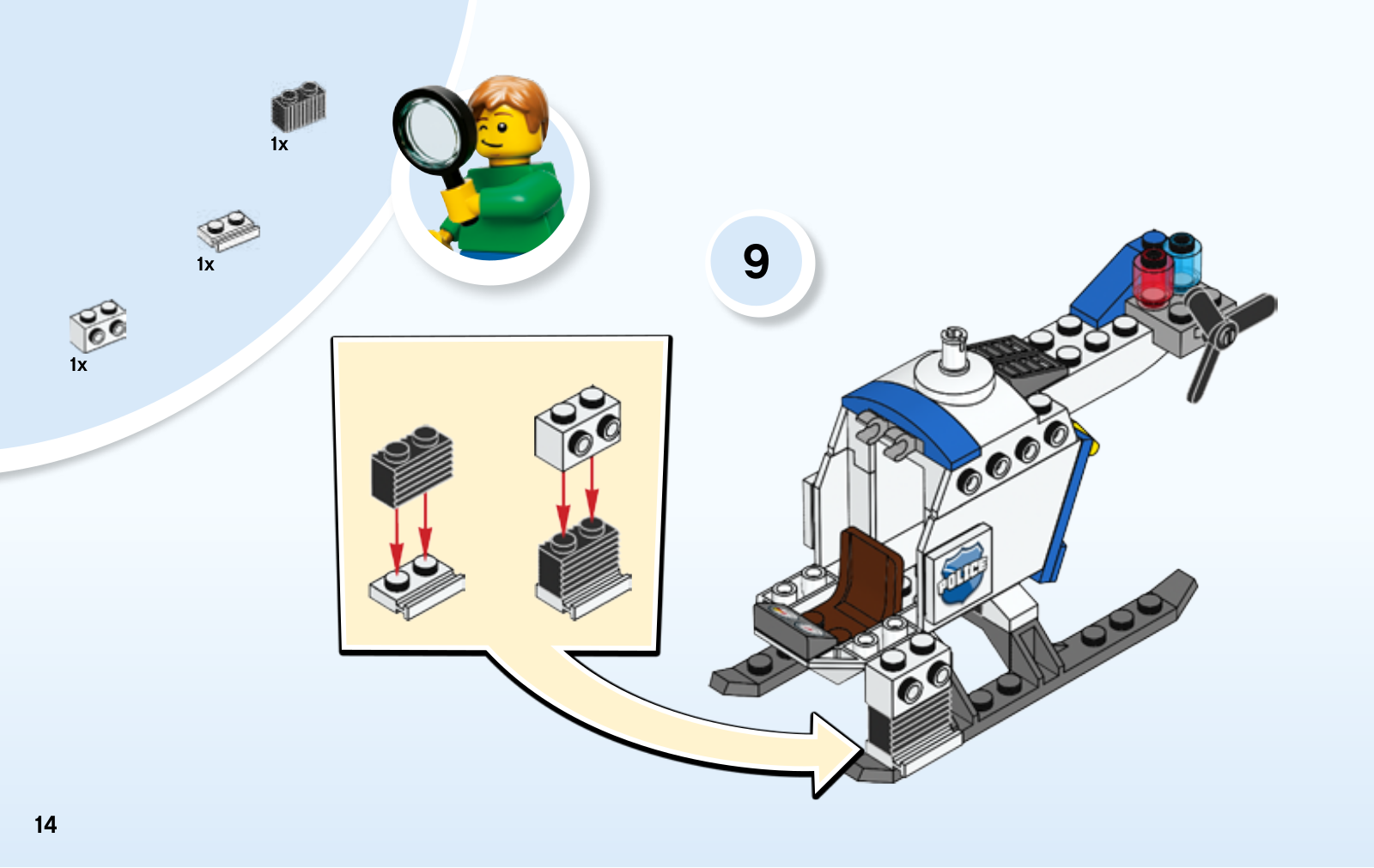 1x

1x

1x

9

POLICE

14