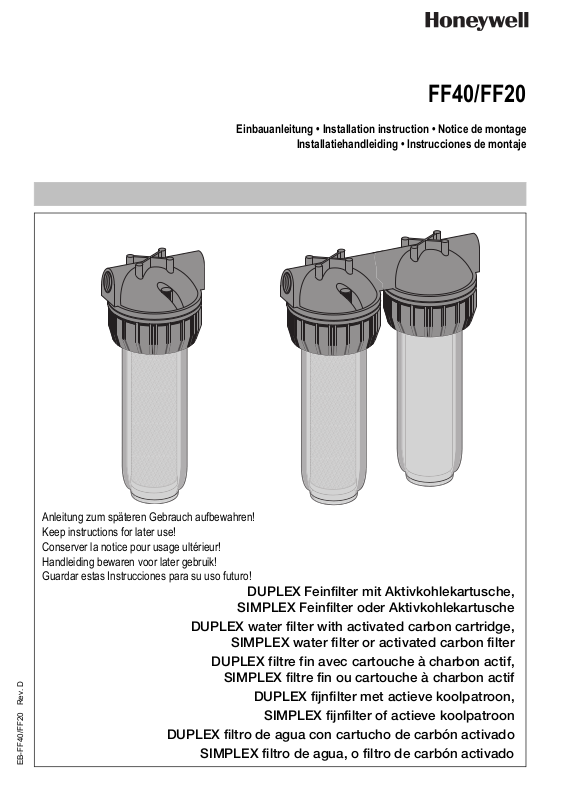 Honeywell

FF40/FF20

Einbauanleitung • Installation instruction • Notice de montage
Installatiehandleiding • Instrucciones de montaje

Anleitung zum späteren Gebrauch aufbewahren!
Keep instructions for later use!
Conserver la notice pour usage ultérieur!
Handleiding bewaren voor later gebruik!
Guardar estas Instrucciones para su uso futuro!

DUPLEX Feinfilter mit Aktivkohlekartusche,
SIMPLEX Feinfilter oder Aktivkohlekartusche
DUPLEX water filter with activated carbon cartridge,
SIMPLEX water filter or activated carbon filter
DUPLEX filtre fin avec cartouche à charbon actif,
SIMPLEX filtre fin ou cartouche à charbon actif
DUPLEX fijnfilter met actieve koolpatroon,
SIMPLEX fijnfilter of actieve koolpatroon
DUPLEX filtro de agua con cartucho de carbón activado
SIMPLEX filtro de agua, o filtro de carbón activado

EB-FF40/FF20 Rev. D