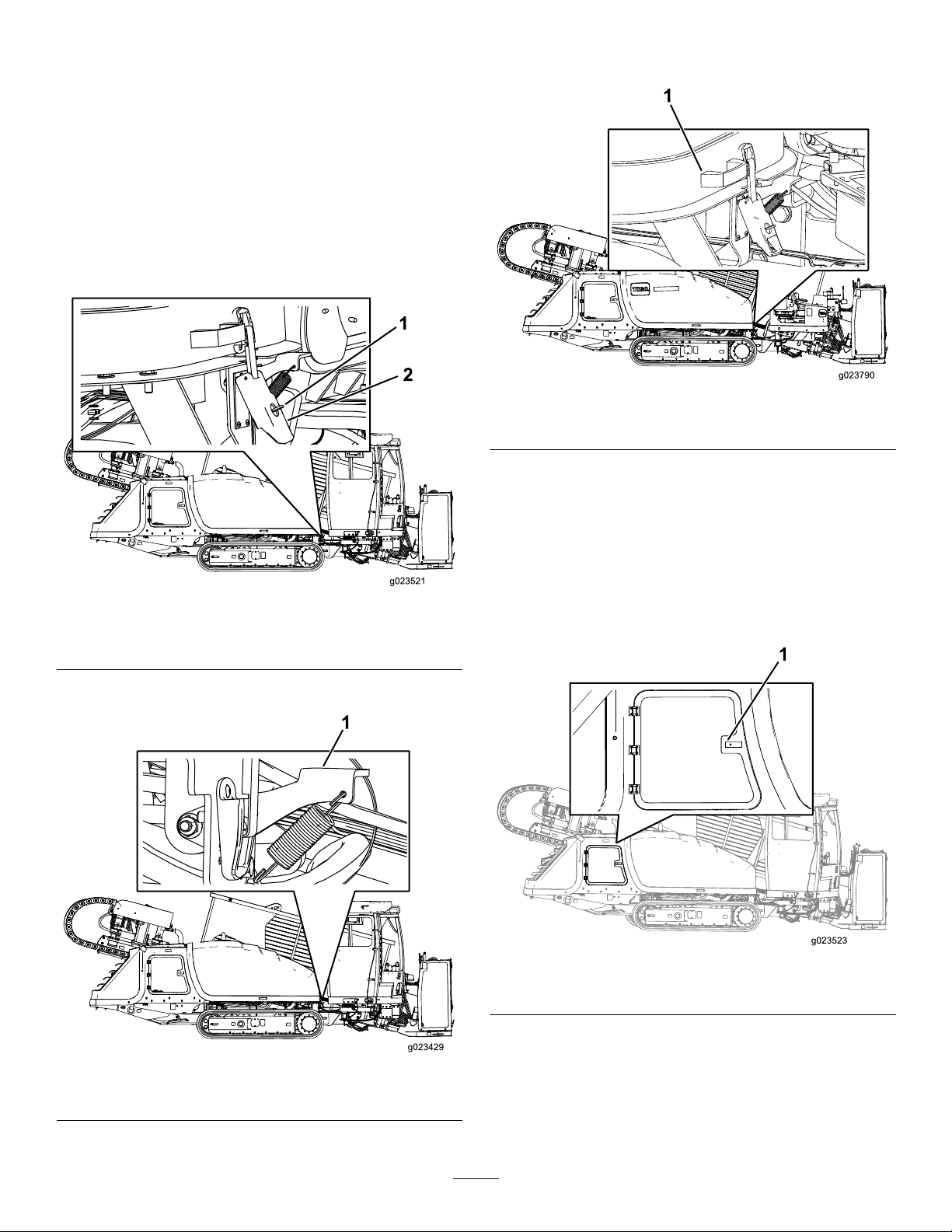 1

2

g023521

1

g023429

1

g023790

1

g023523