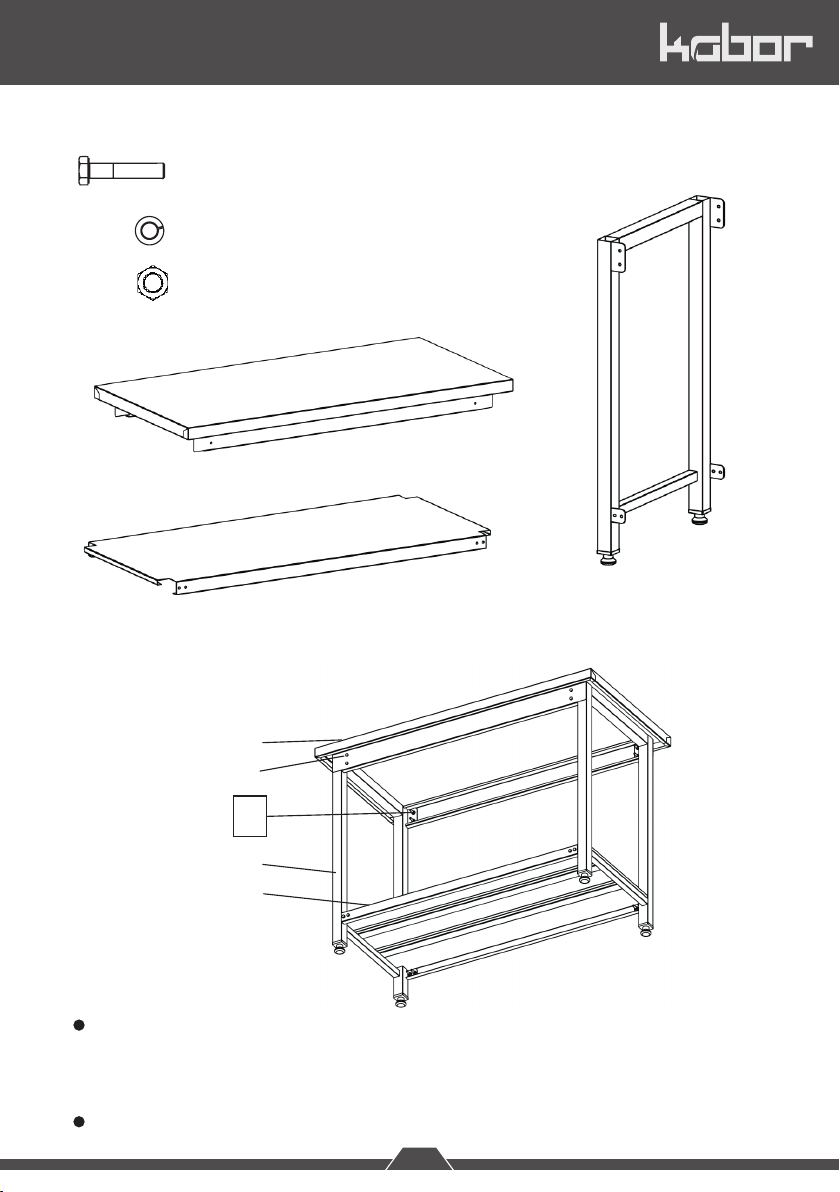 kobor