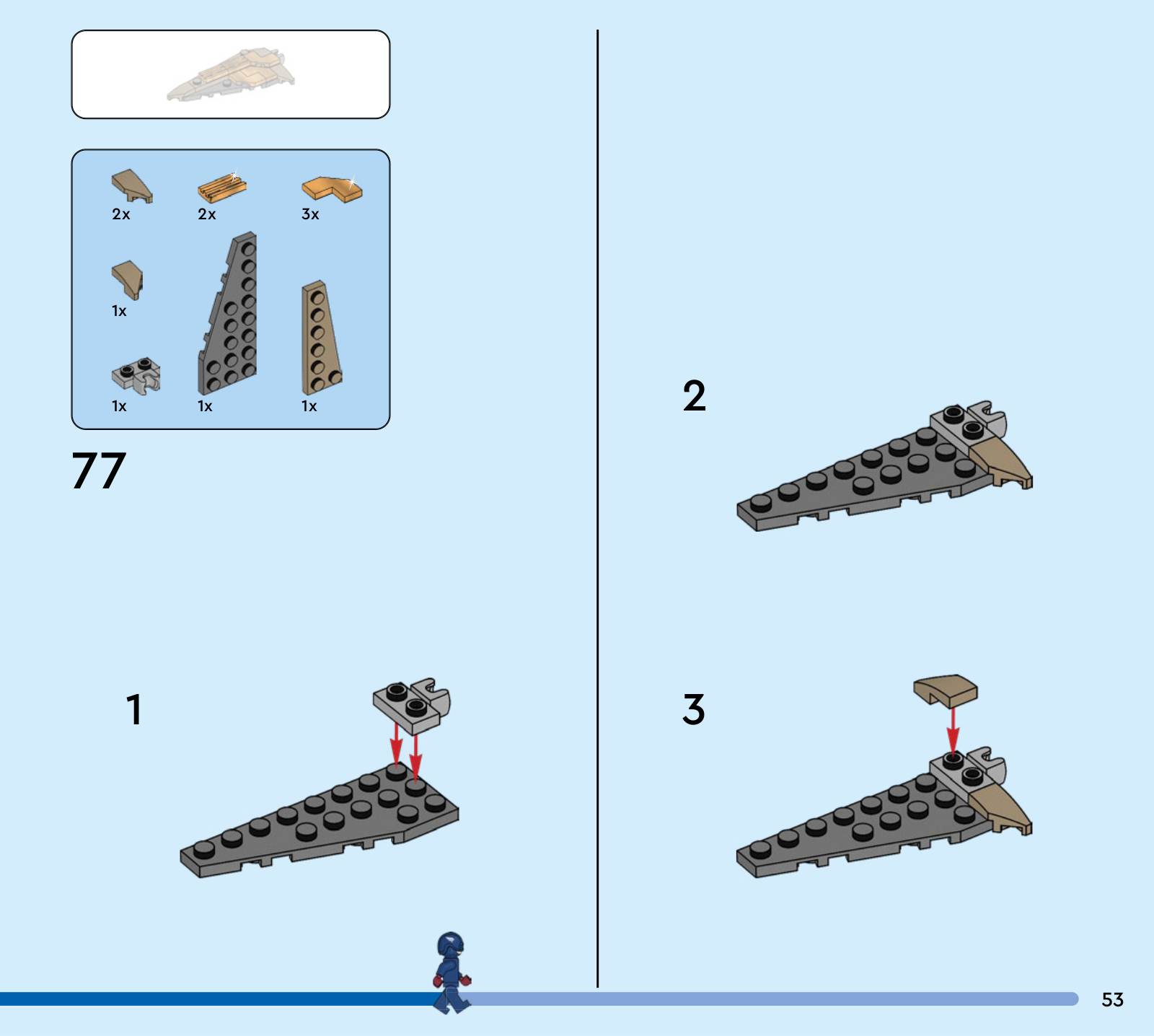 2x 2x 3x

1x

1x 1x 1x

77

1

2

3

53