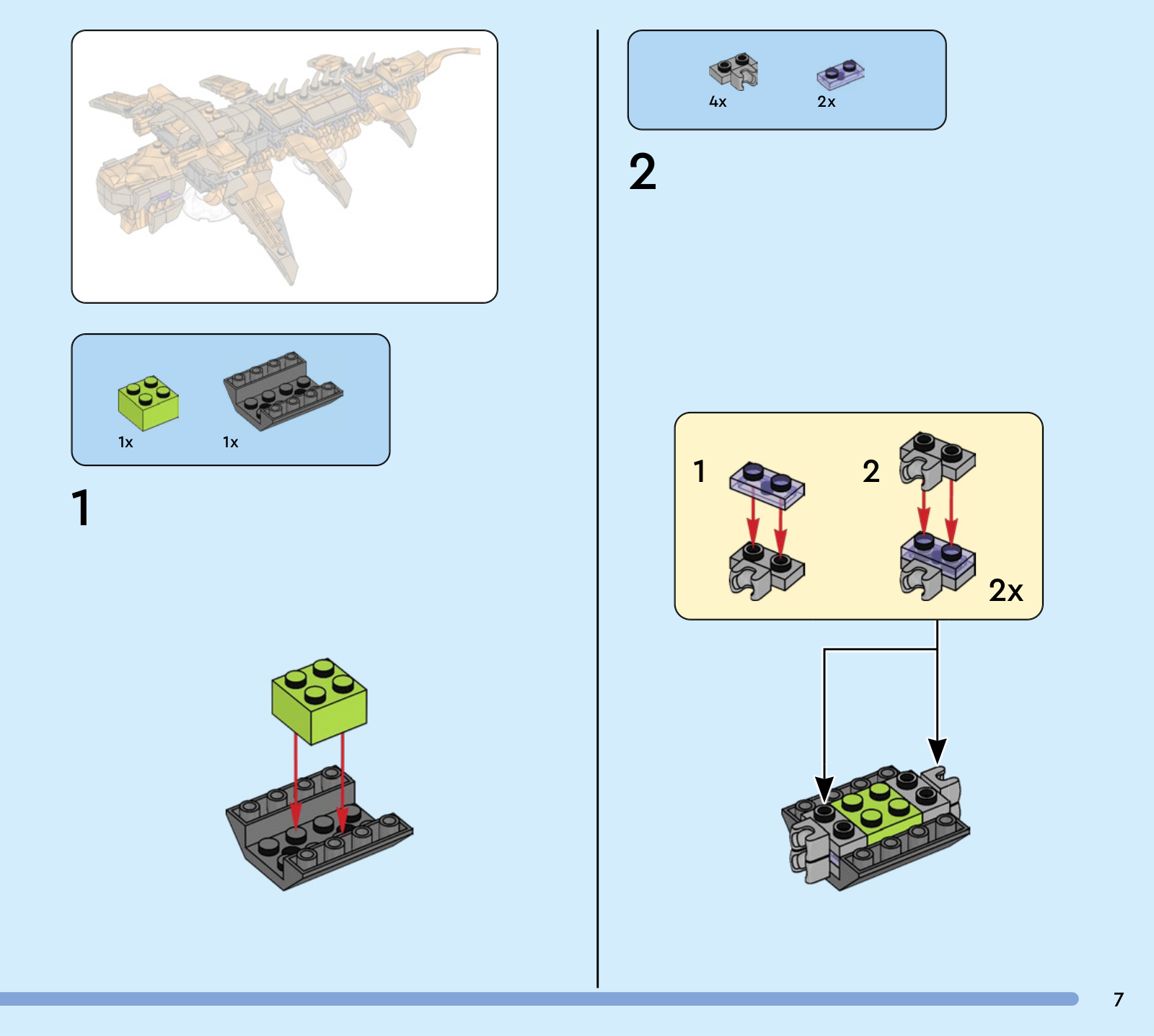 1x 1x

1

4x 2x

2

1 2

2x

7