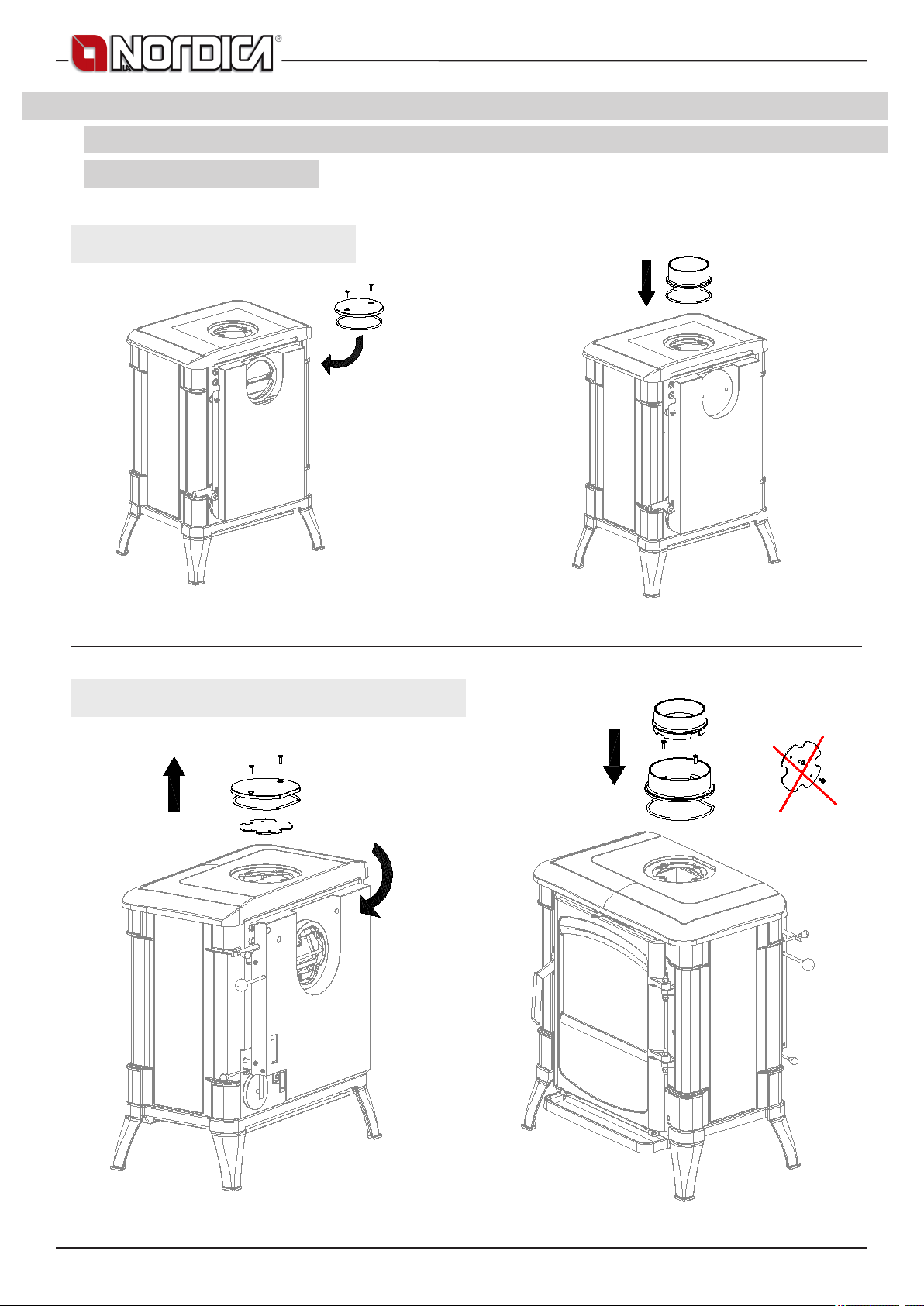 LA NORDICA®