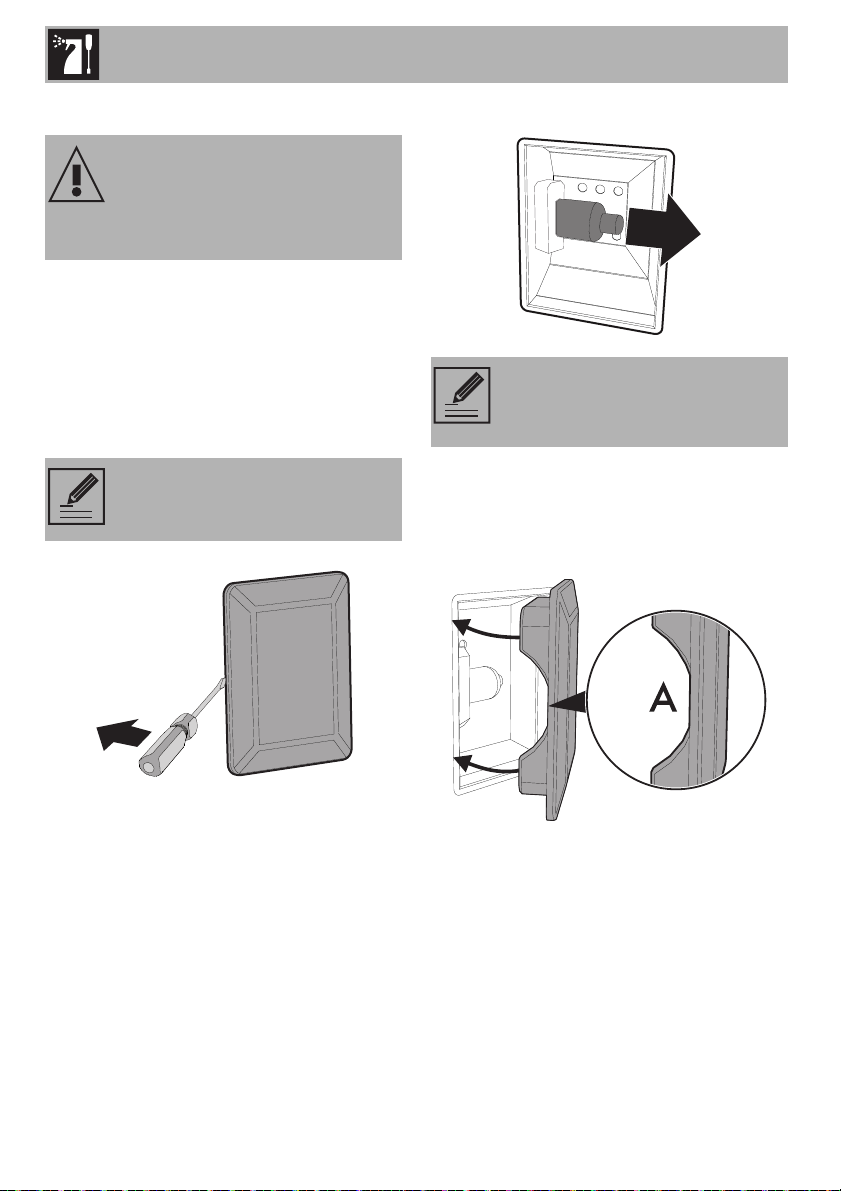 A