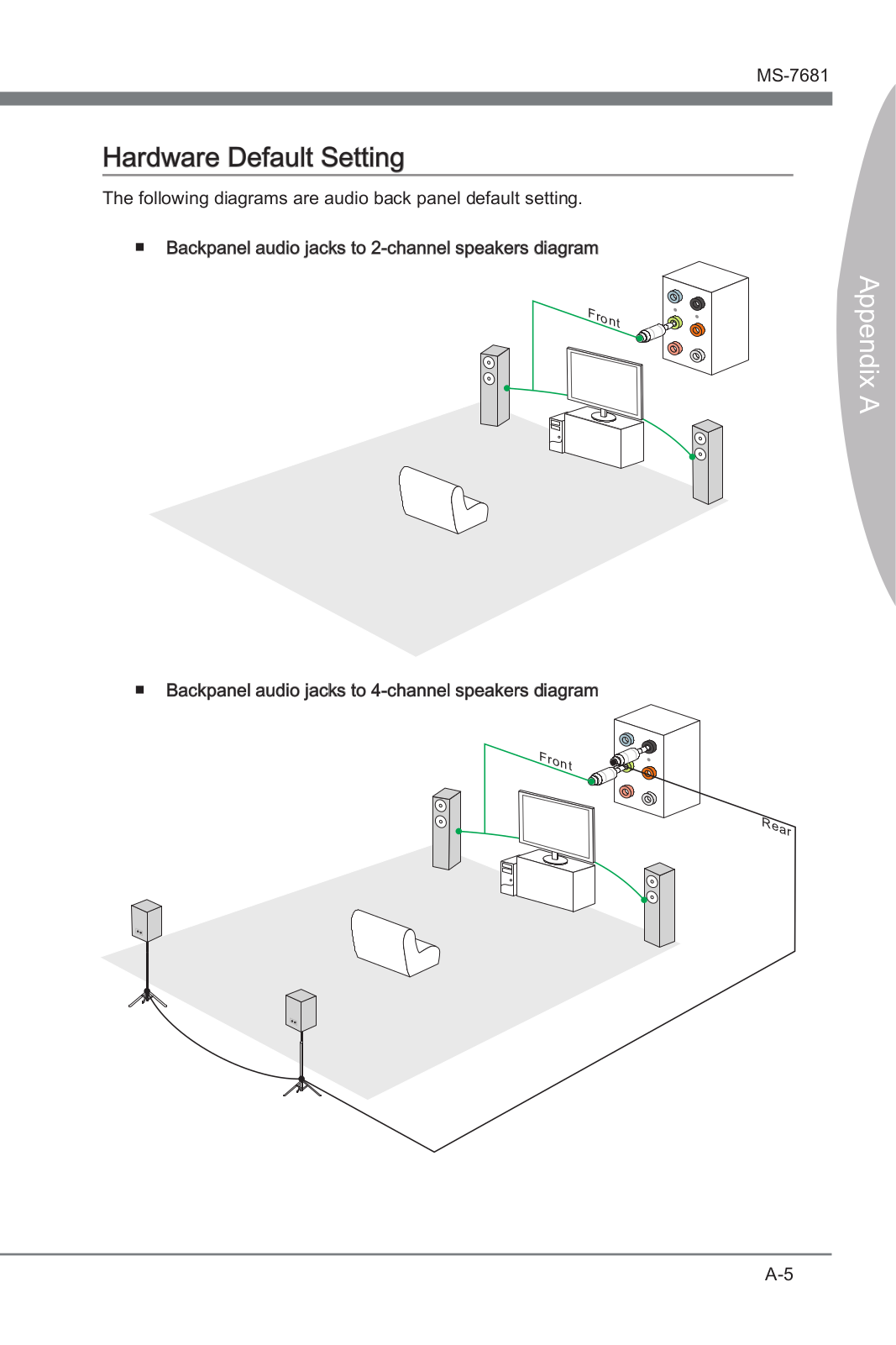 MS-7681

Appendix A

Hardware Default Setting

The following diagrams are audio back panel default setting.

■ Backpanel audio jacks to 2-channel speakers diagram

Front

■ Backpanel audio jacks to 4-channel speakers diagram

Front

Rear

A-5