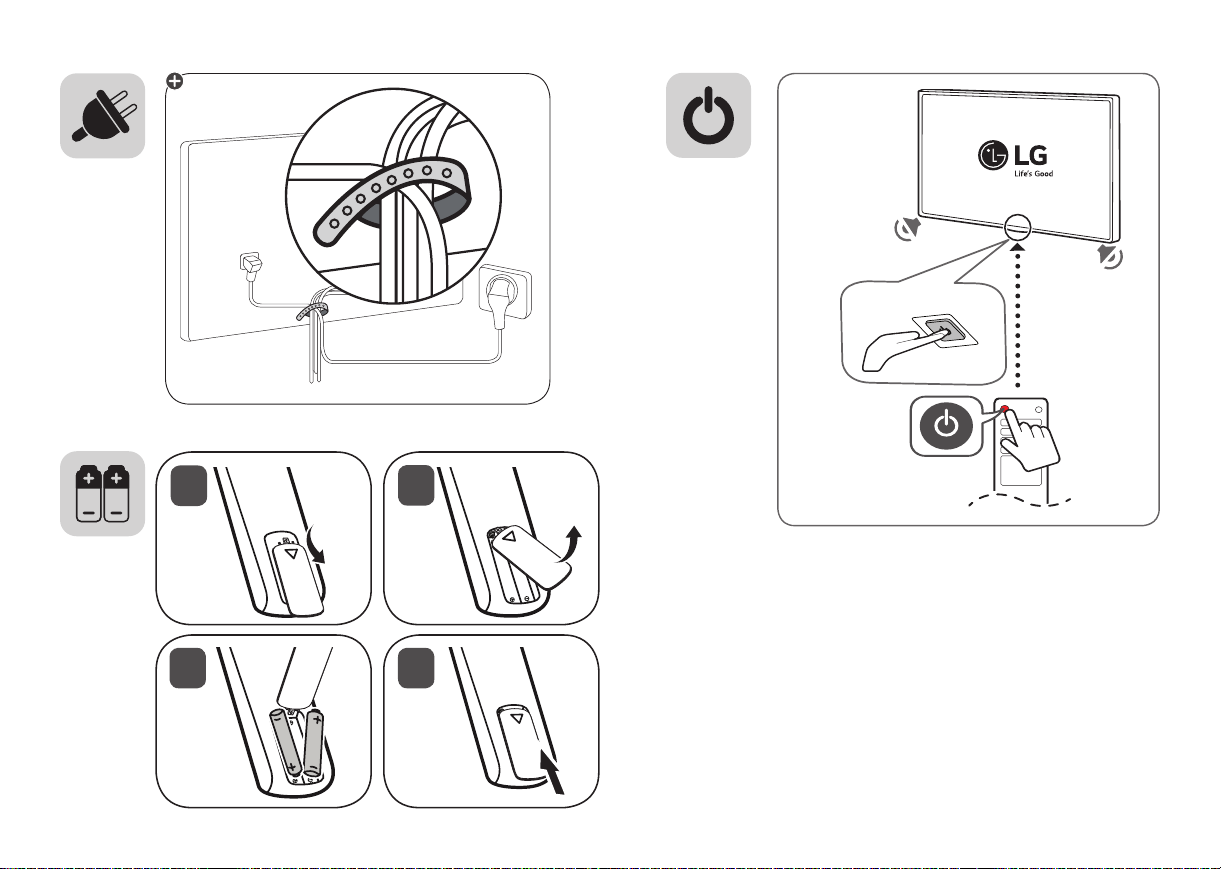 LG
Life's Good