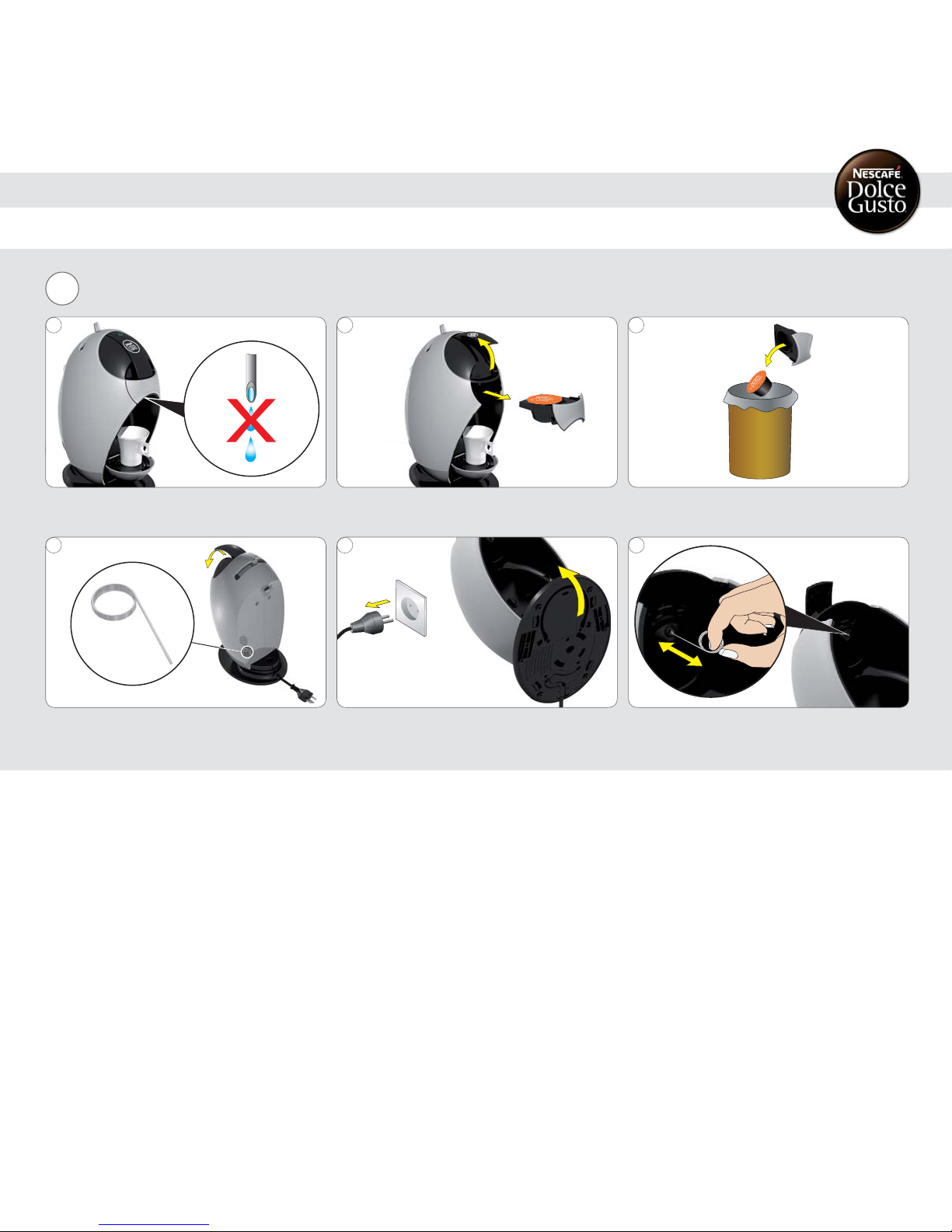 NESCAFÉ
Dolce
Gusto