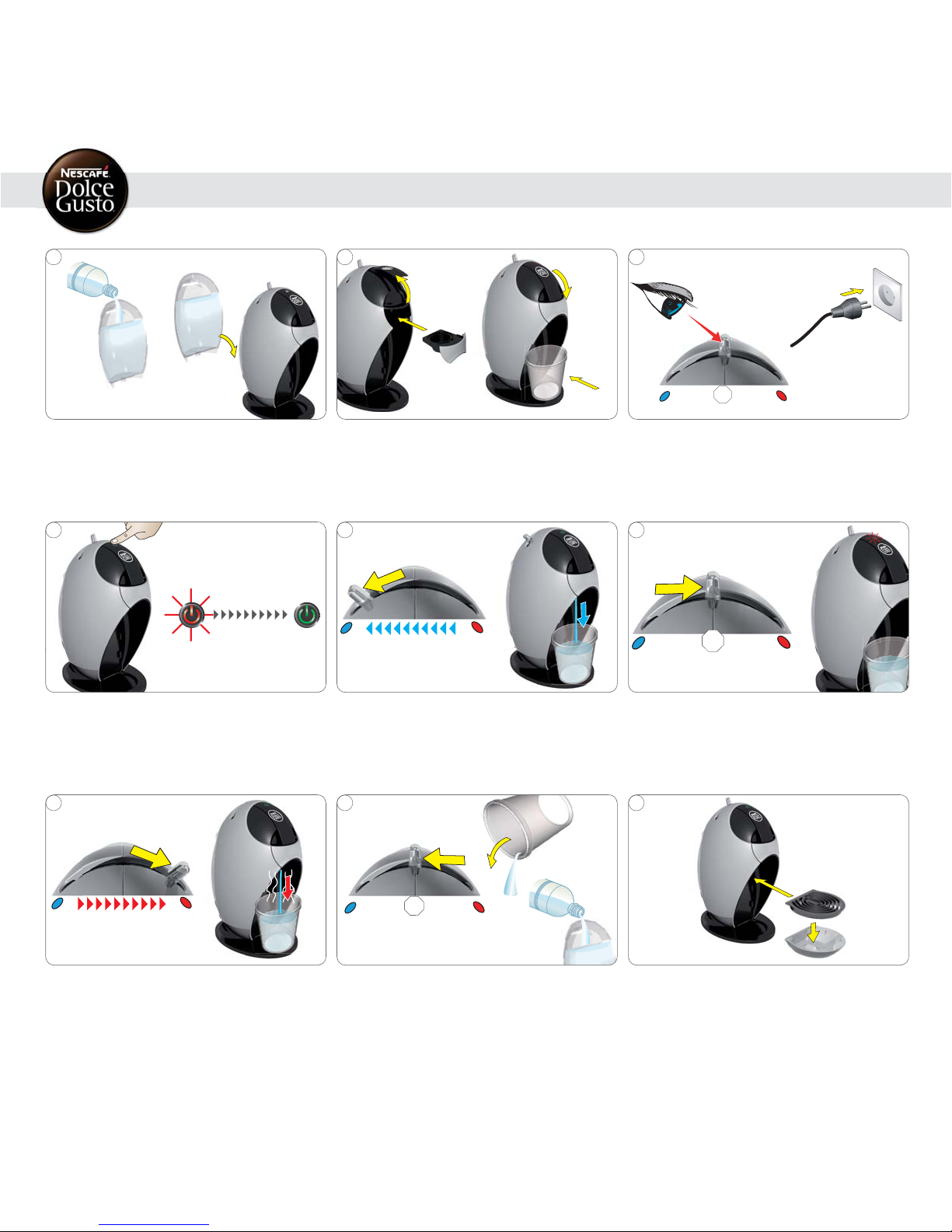 NESCAFÉ Dolce Gusto