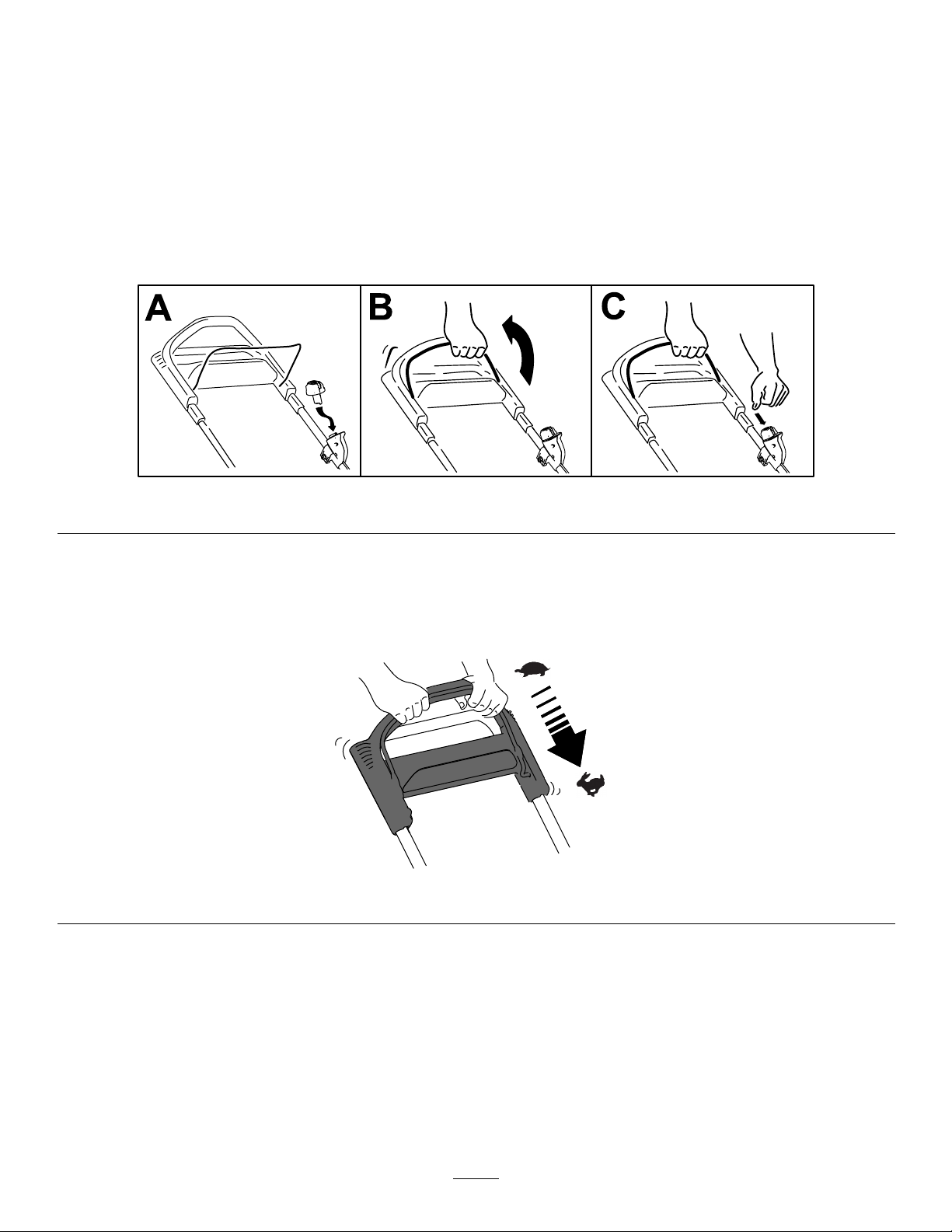 A

B

C