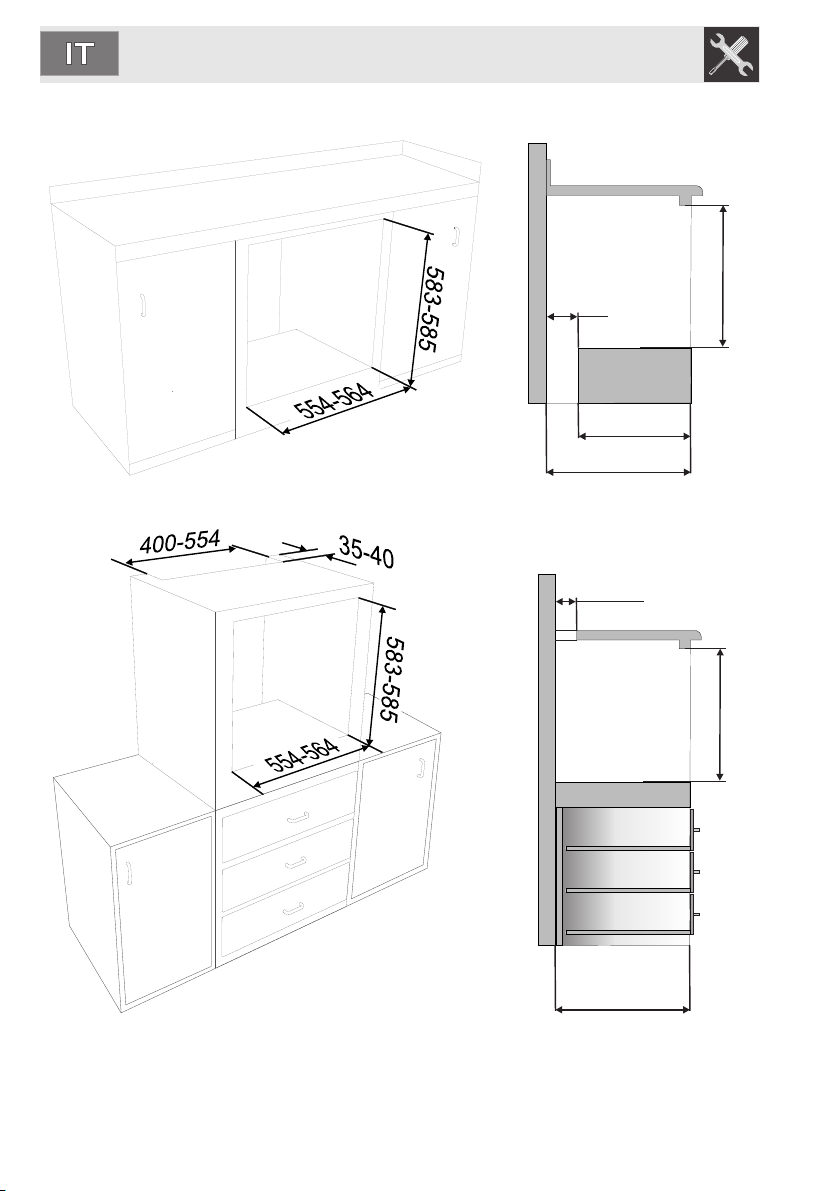 IT

583-585

554-564

400-554

35-40

583-585

554-564