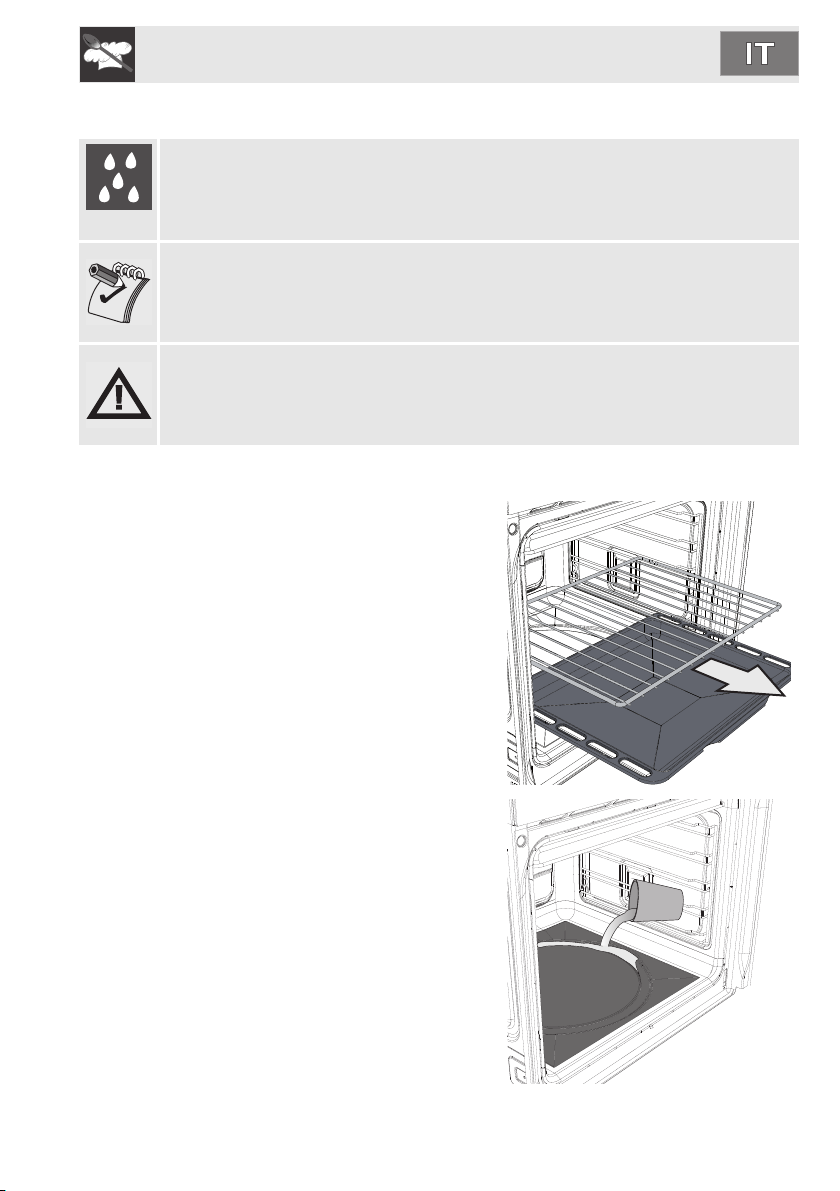 IT