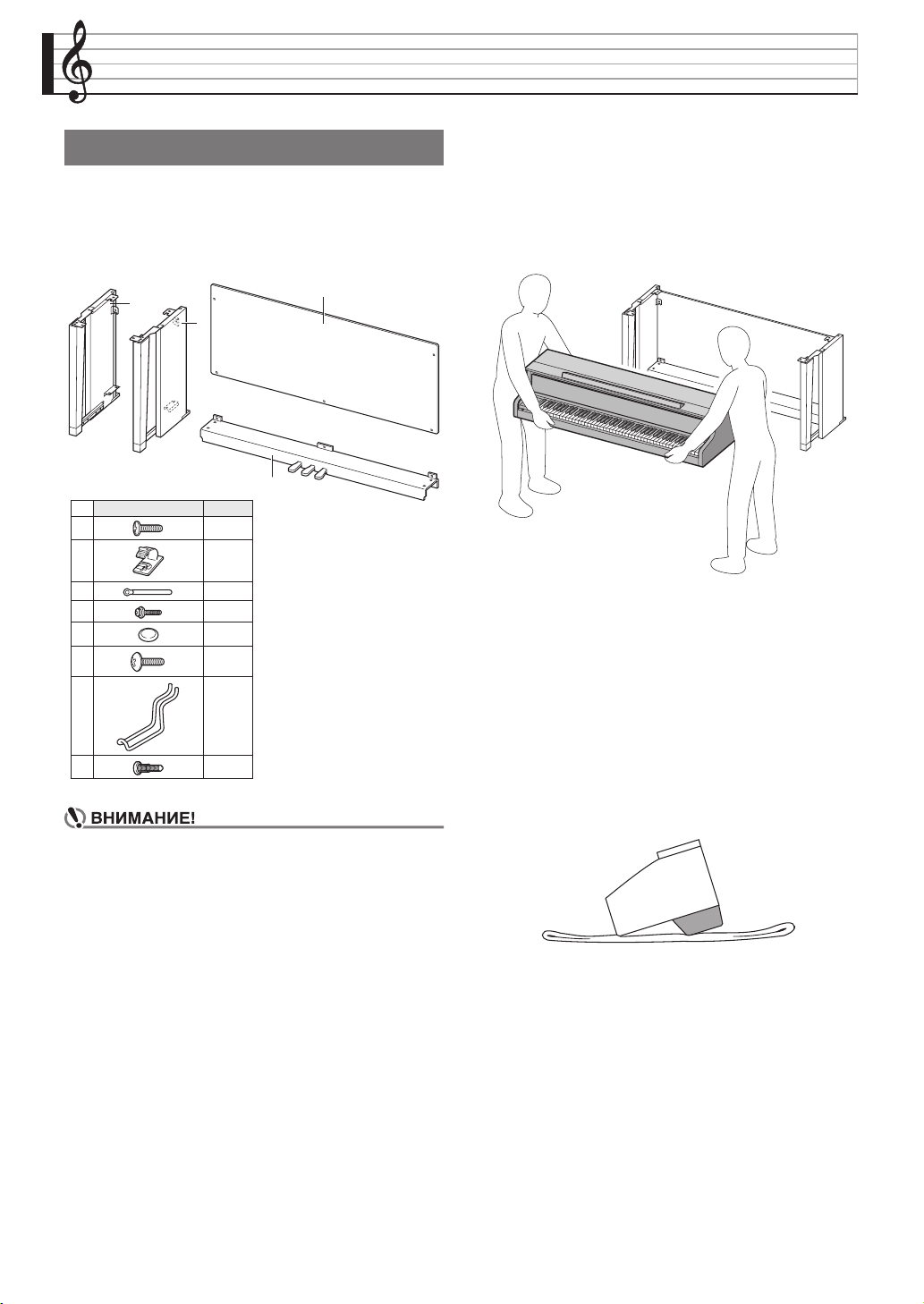 ВНИМАНИЕ!