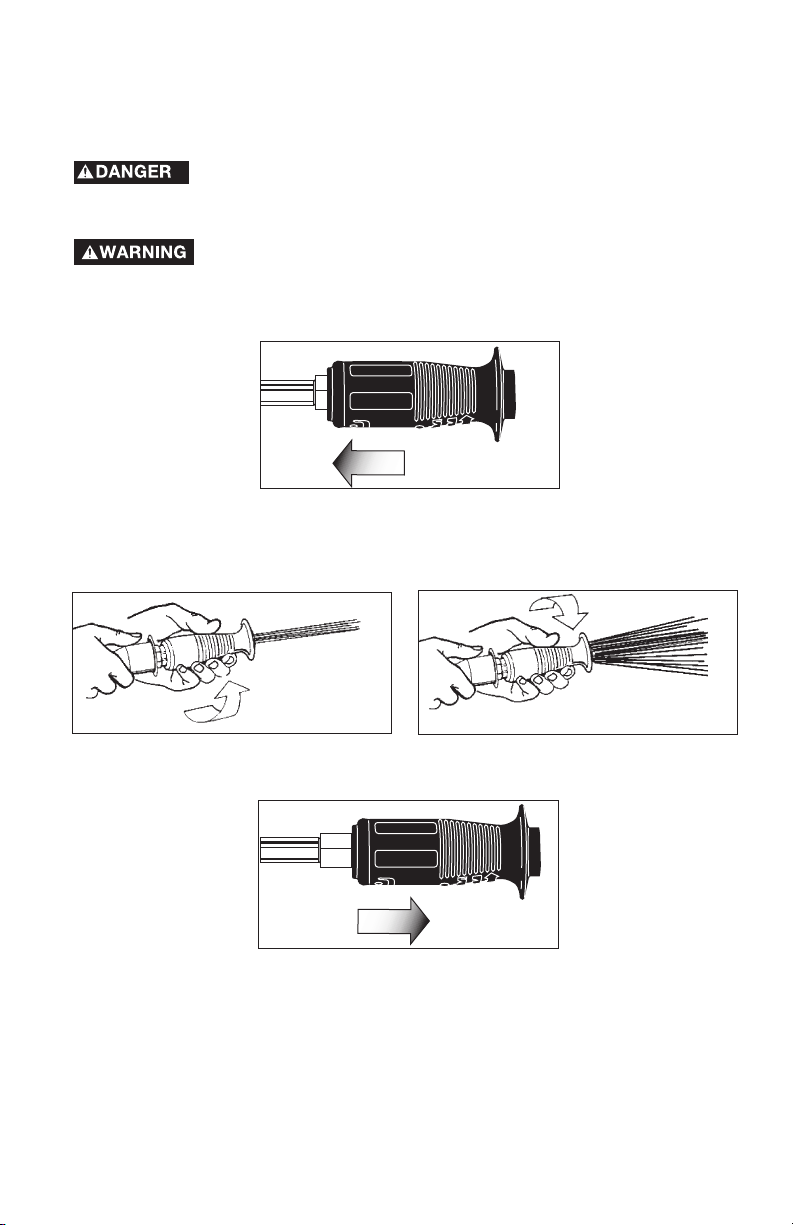 DANGER

WARNING