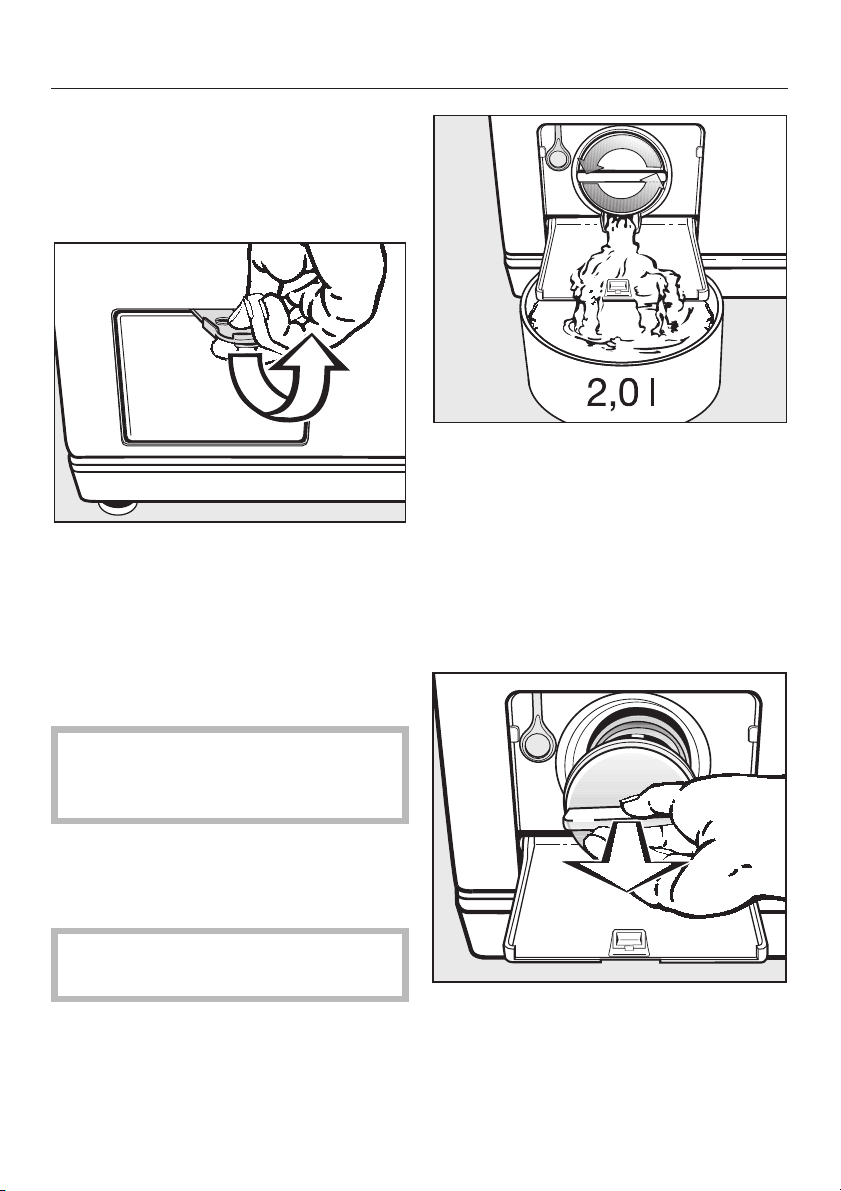 2,0 l