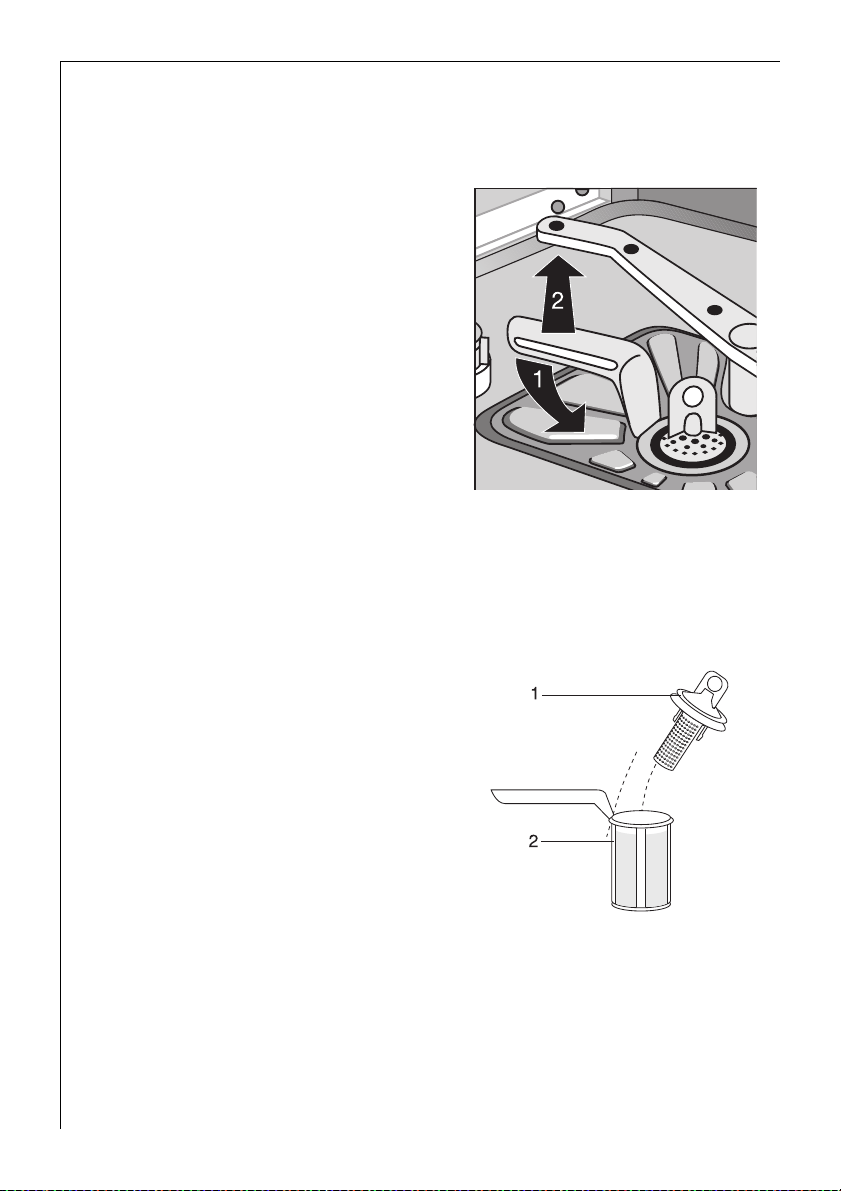 2

1

1

2