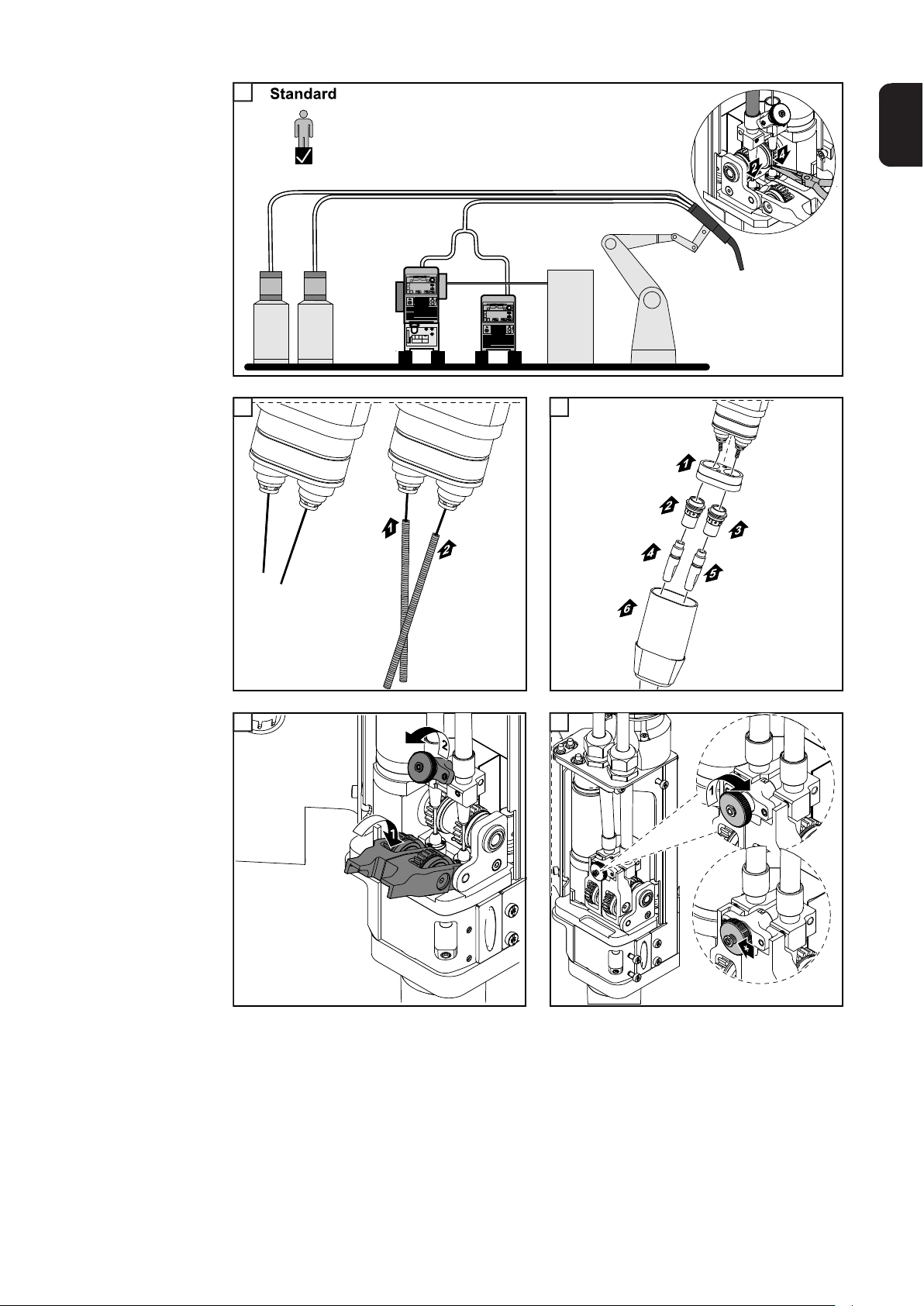 Standard

2
4

1
2

1
2
3
4
5
6

2
1

1