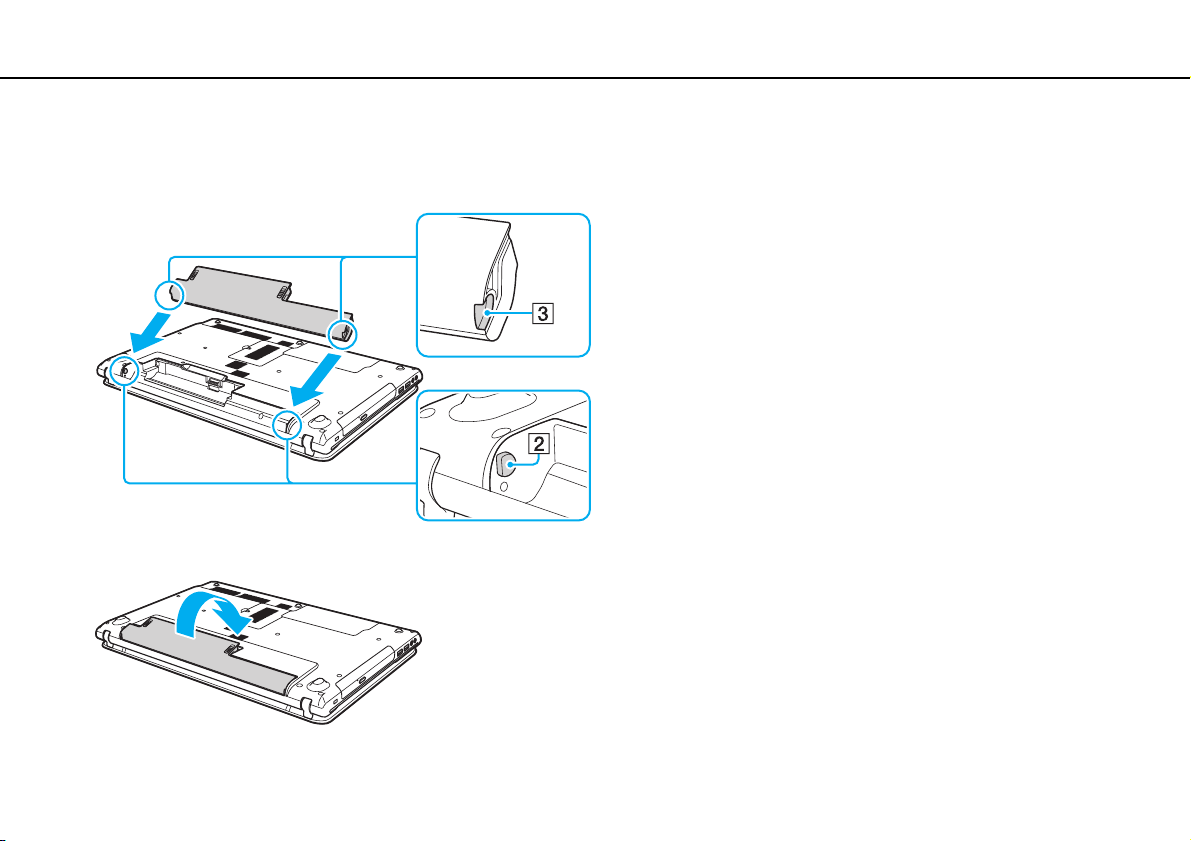 3

2