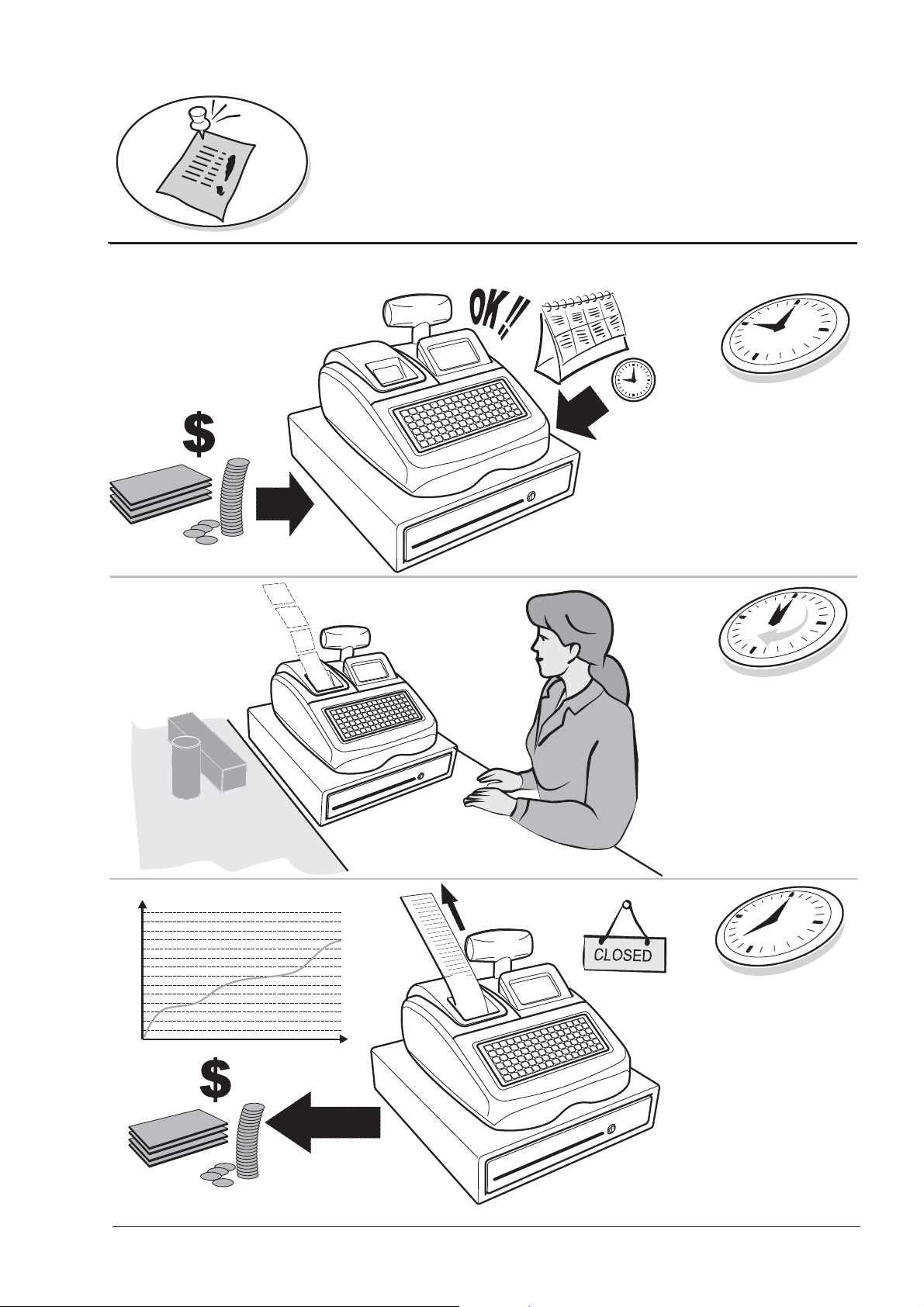 OK!!

$

CLOSED

$