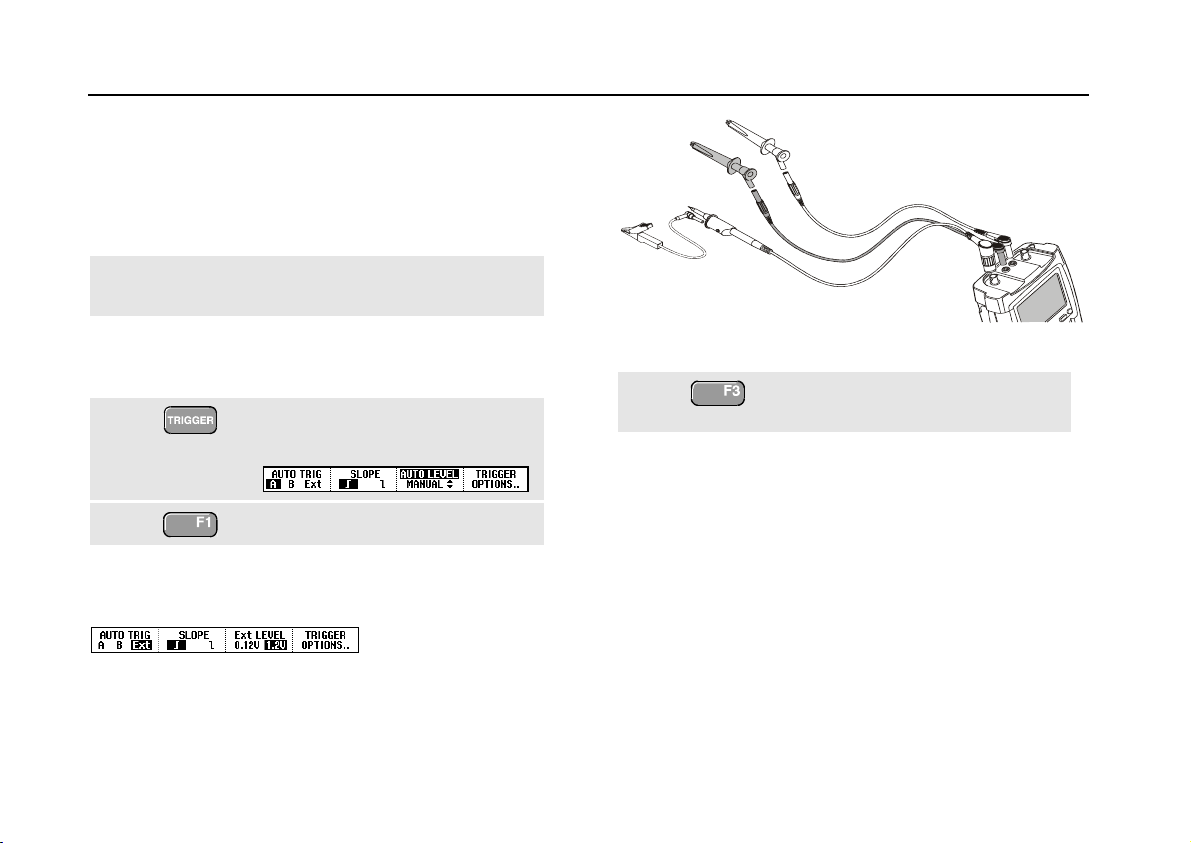 TRIGGER

AUTO TRIG
A B Ext

SLOPE

AUTO LEVEL
MANUAL

TRIGGER
OPTIONS..

F1

AUTO TRIG
A B Ext

SLOPE

Ext LEVEL
0.12V 1.2V

TRIGGER
OPTIONS..

F3