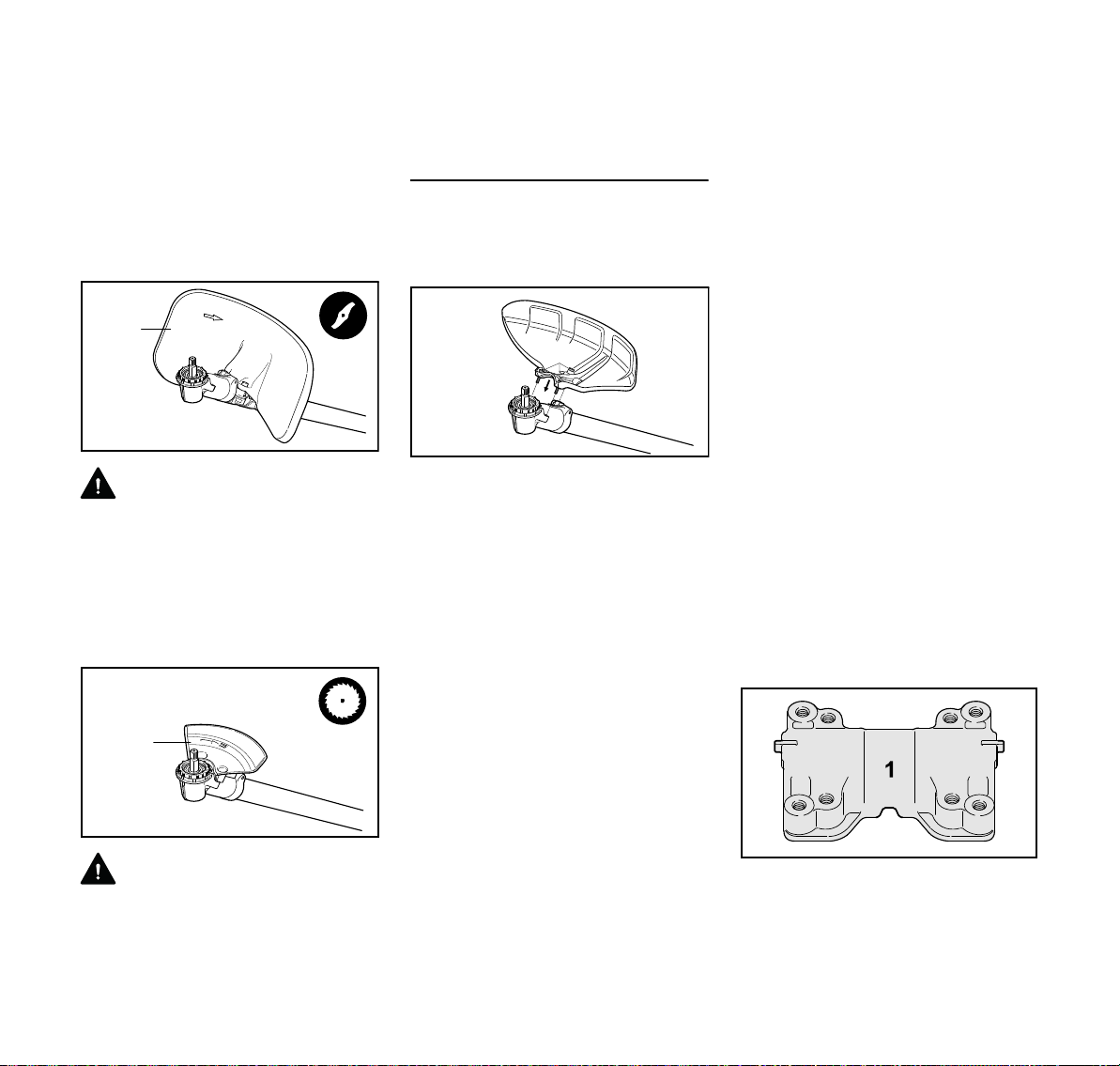 1