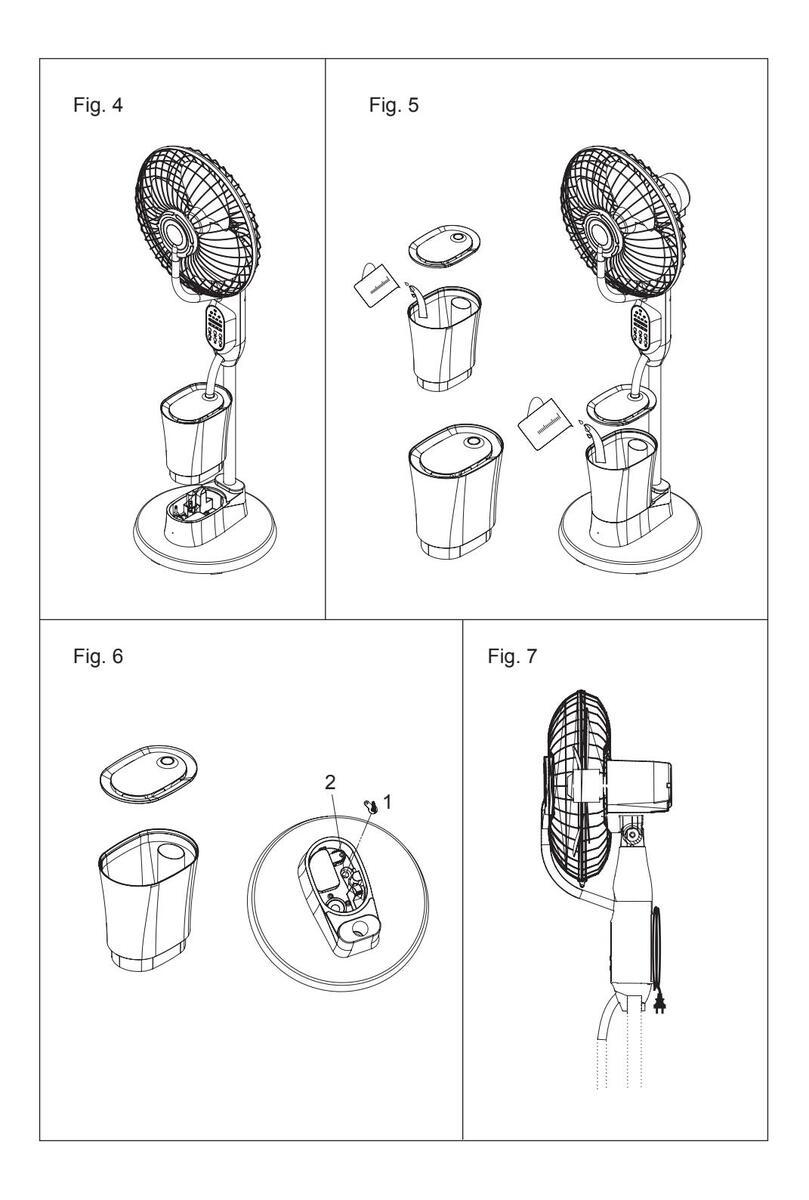 Fig. 4

Fig. 5

Fig. 6

2

1

Fig. 7