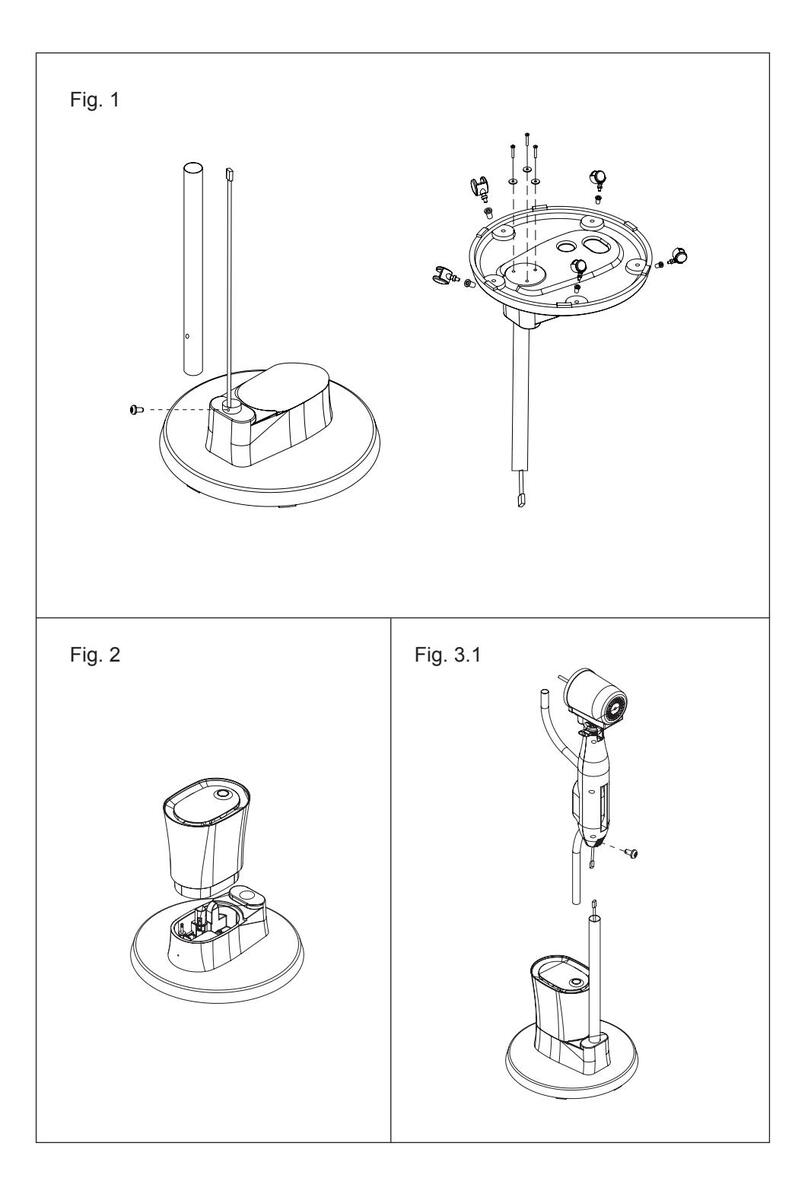 Fig. 1

Fig. 2

Fig. 3.1