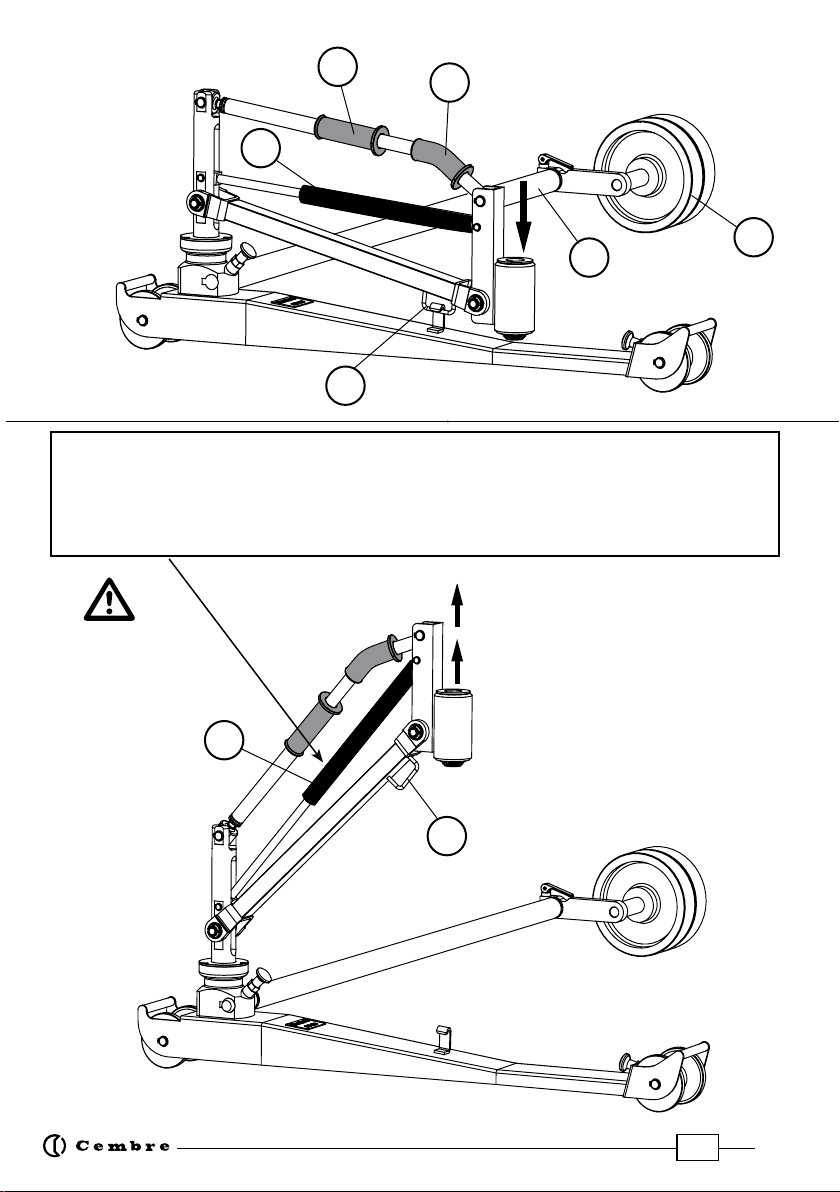 Cembre