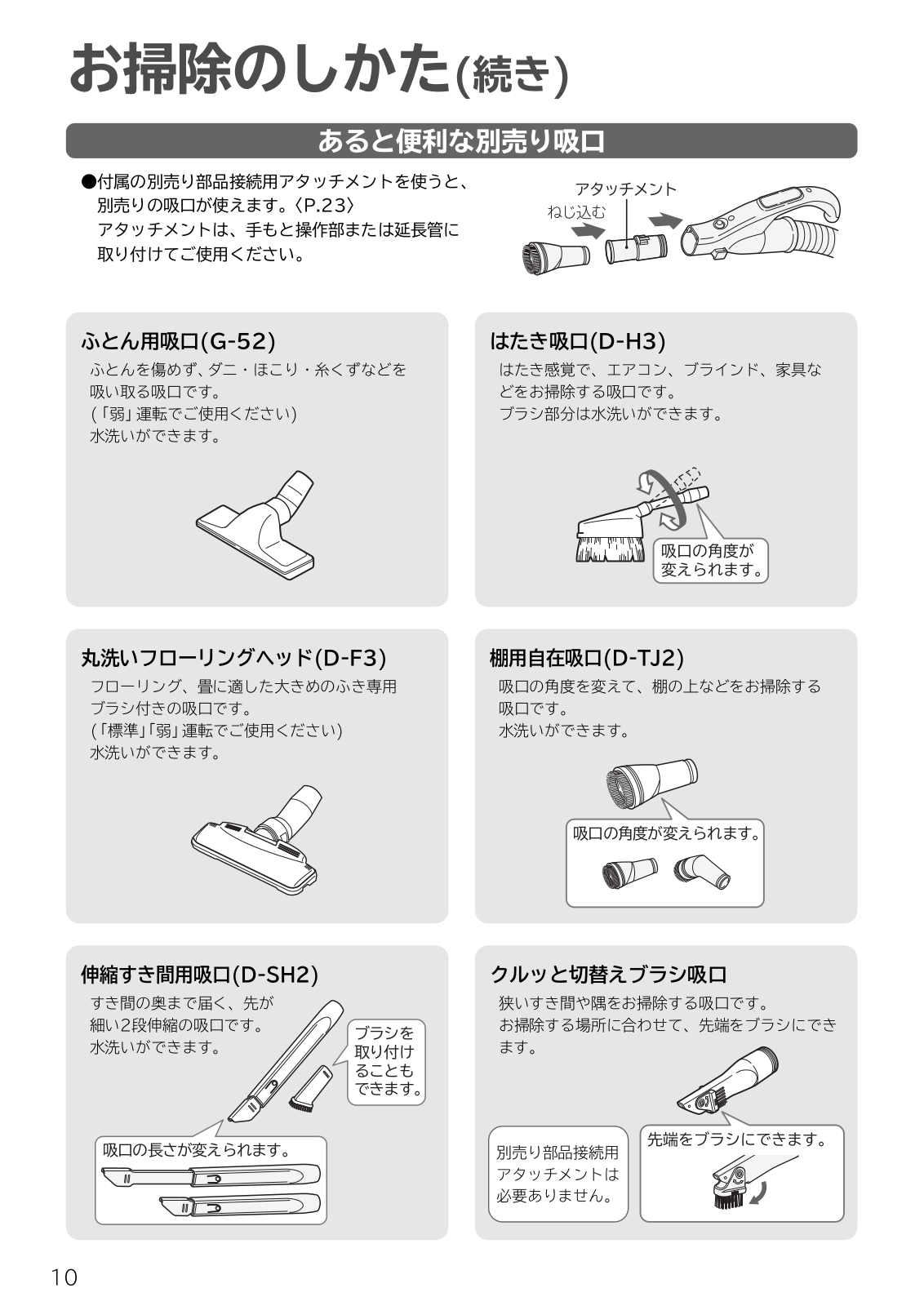 お掃除のしかた(続き)

あると便利な別売り吸口

●付属の別売り部品接続用アタッチメントを使うと、別売りの吸口が使えます。〈P.23〉
アタッチメントは、手もと操作部または延長管に取り付けてご使用ください。

アタッチメント
ねじ込む

ふとん用吸口(G-52)
ふとんを傷めず、ダニ・ほこり・糸くずなどを吸い取る吸口です。
(「弱」運転でご使用ください)
水洗いができます。

はたき吸口(D-H3)
はたき感覚で、エアコン、ブラインド、家具などをお掃除する吸口です。
ブラシ部分は水洗いができます。

吸口の角度が変えられます。

丸洗いフローリングヘッド(D-F3)
フローリング、畳に適した大きめのふき専用ブラシ付きの吸口です。
(「標準」「弱」運転でご使用ください)
水洗いができます。

棚用自在吸口(D-TJ2)
吸口の角度を変えて、棚の上などをお掃除する吸口です。
水洗いができます。

吸口の角度が変えられます。

伸縮すき間用吸口(D-SH2)
すき間の奥まで届く、先が細い2段伸縮の吸口です。
水洗いができます。

ブラシを取り付けることもできます。

吸口の長さが変えられます。

クルッと切替えブラシ吸口
狭いすき間や隅をお掃除する吸口です。
お掃除する場所に合わせて、先端をブラシにできます。

別売り部品接続用アタッチメントは必要ありません。

先端をブラシにできます。

10