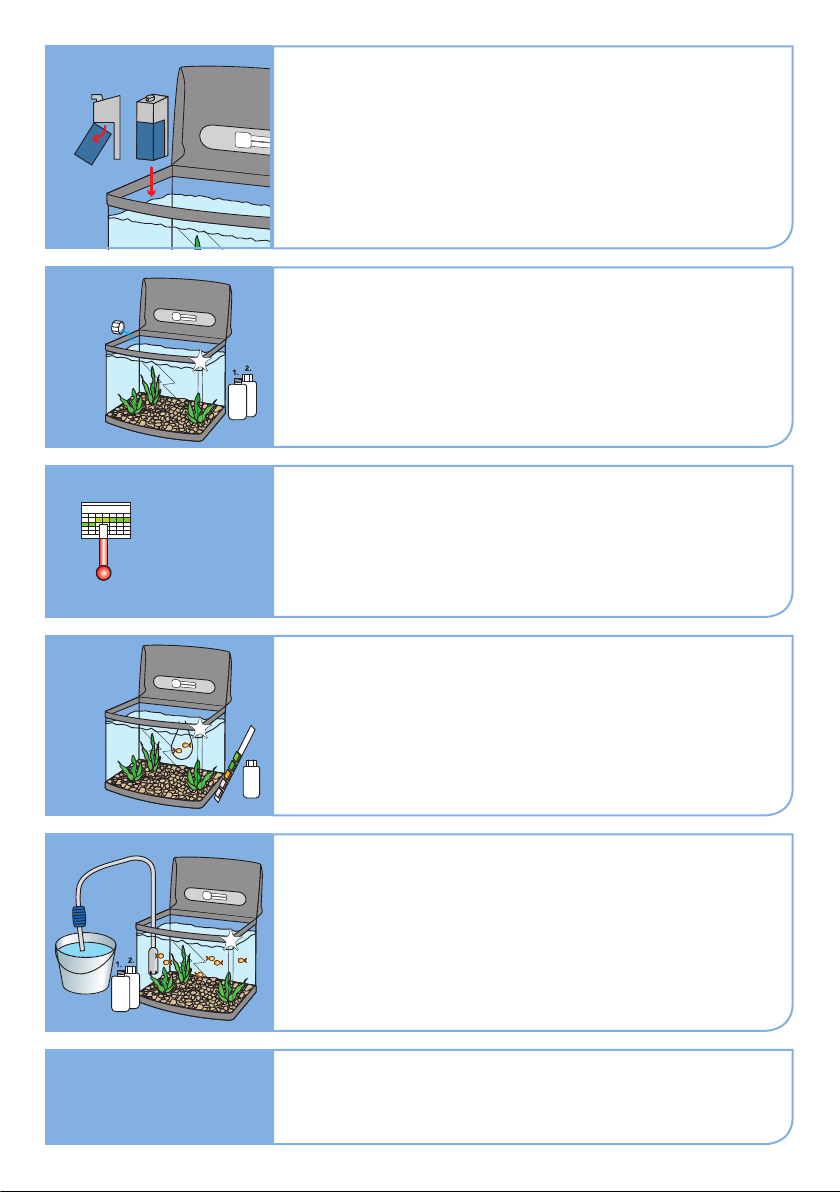 1.
2.
1.
2.