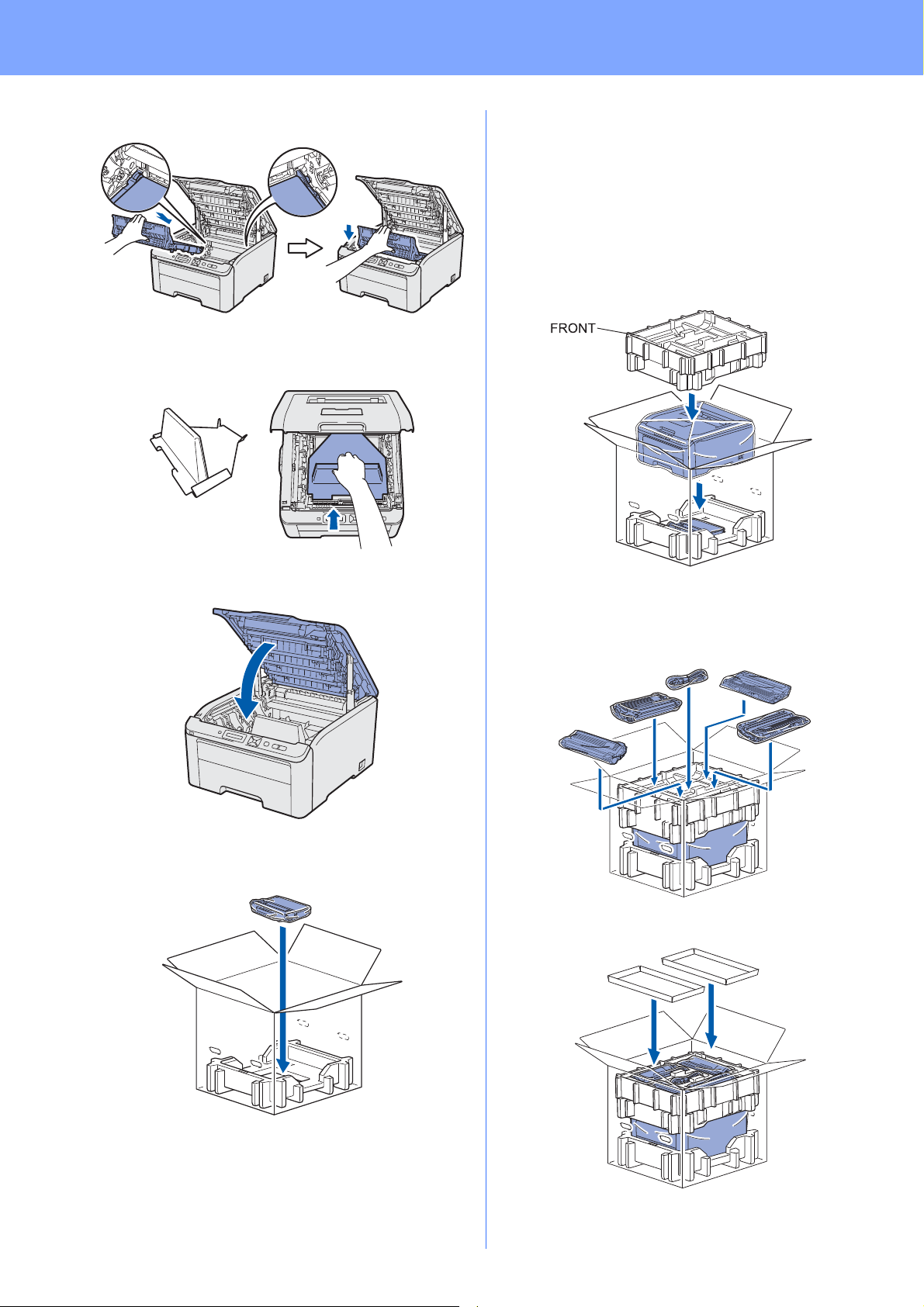 FRONT