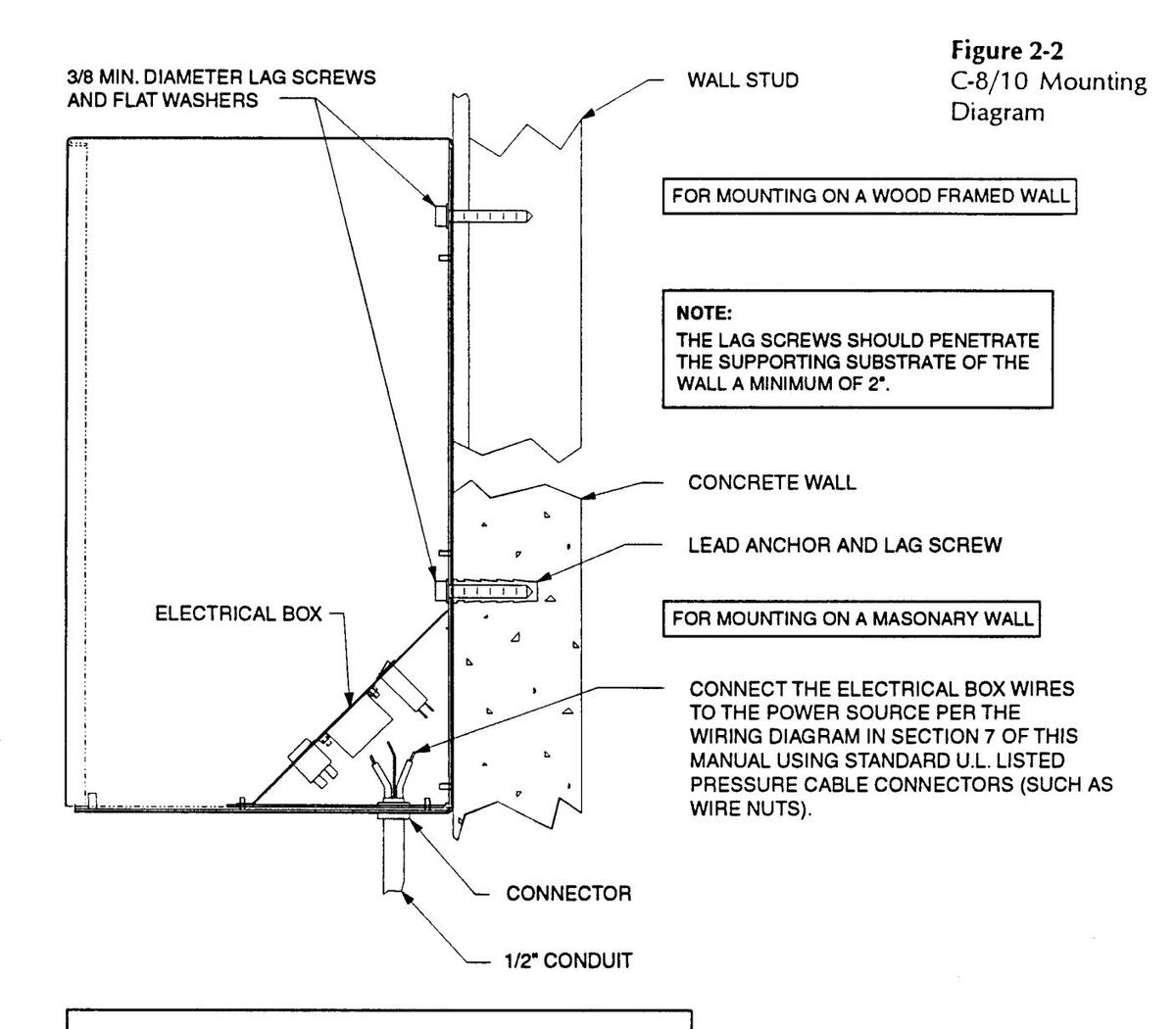 Figure 2-2
C-8/10 Mounting Diagram

3/8 MIN. DIAMETER LAG SCREWS AND FLAT WASHERS

WALL STUD

FOR MOUNTING ON A WOOD FRAMED WALL

NOTE:
THE LAG SCREWS SHOULD PENETRATE THE SUPPORTING SUBSTRATE OF THE WALL A MINIMUM OF 2".

CONCRETE WALL

LEAD ANCHOR AND LAG SCREW

ELECTRICAL BOX

FOR MOUNTING ON A MASONARY WALL

CONNECT THE ELECTRICAL BOX WIRES TO THE POWER SOURCE PER THE WIRING DIAGRAM IN SECTION 7 OF THIS MANUAL USING STANDARD U.L. LISTED PRESSURE CABLE CONNECTORS (SUCH AS WIRE NUTS).

CONNECTOR

1/2" CONDUIT