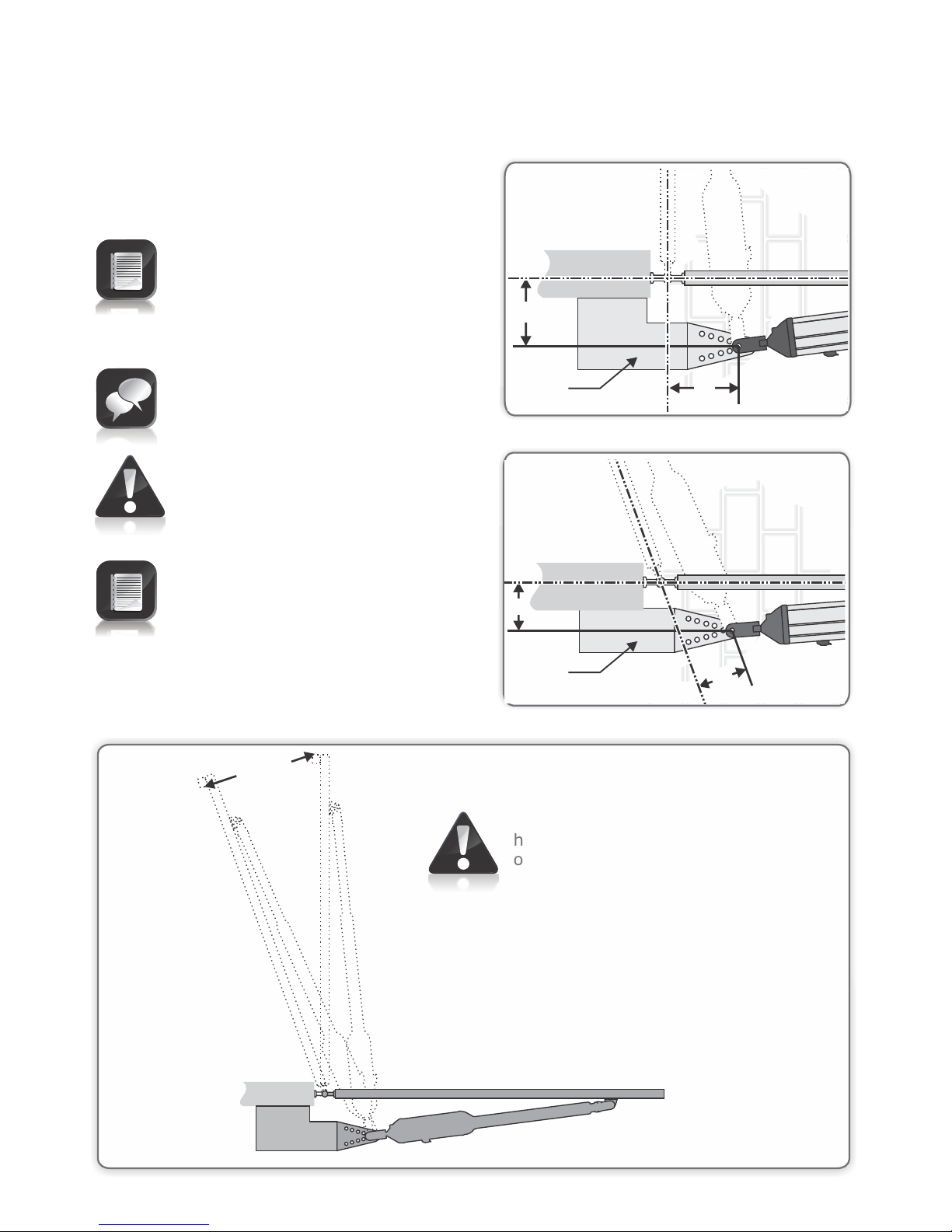 h
o