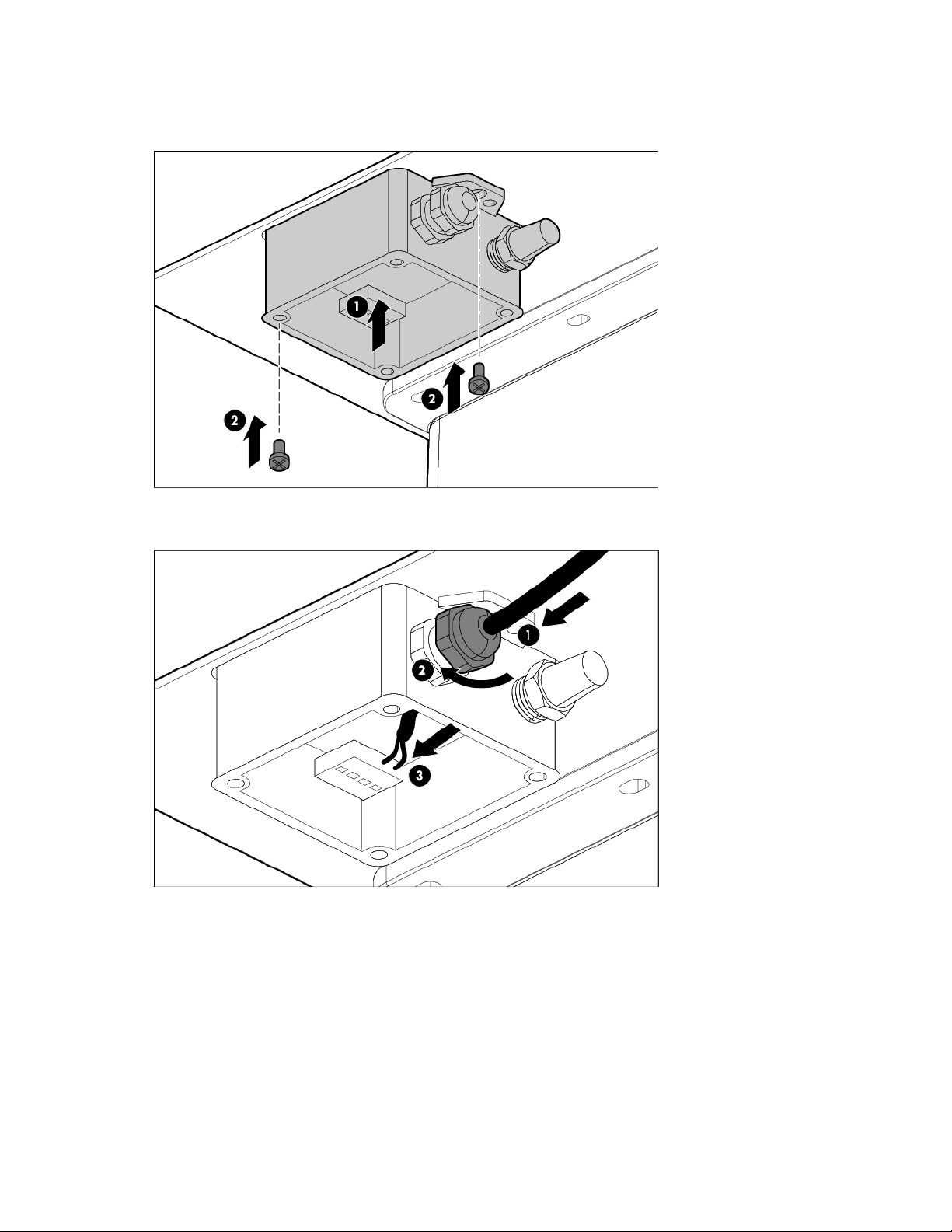 1
2
2
1
2
3