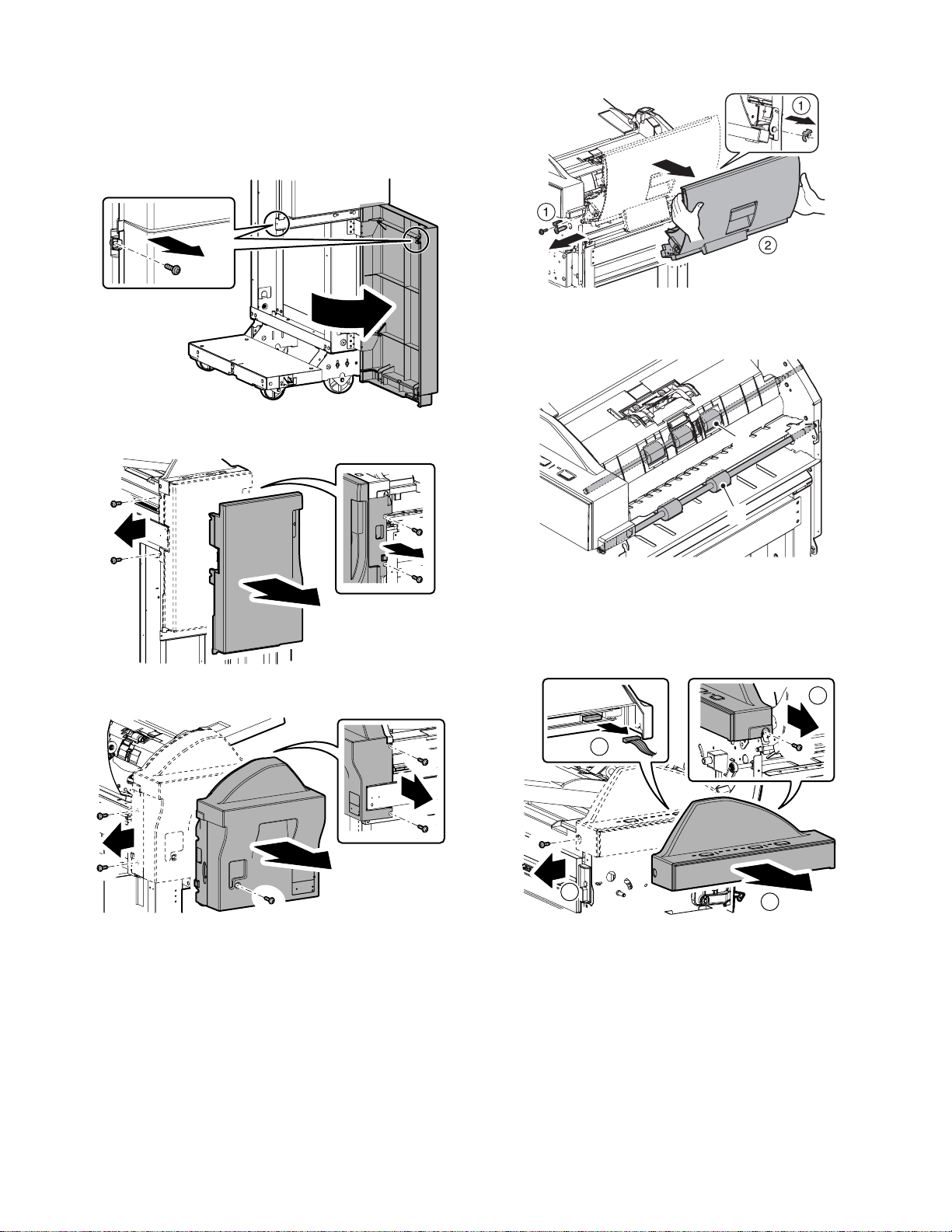 ①

①

②