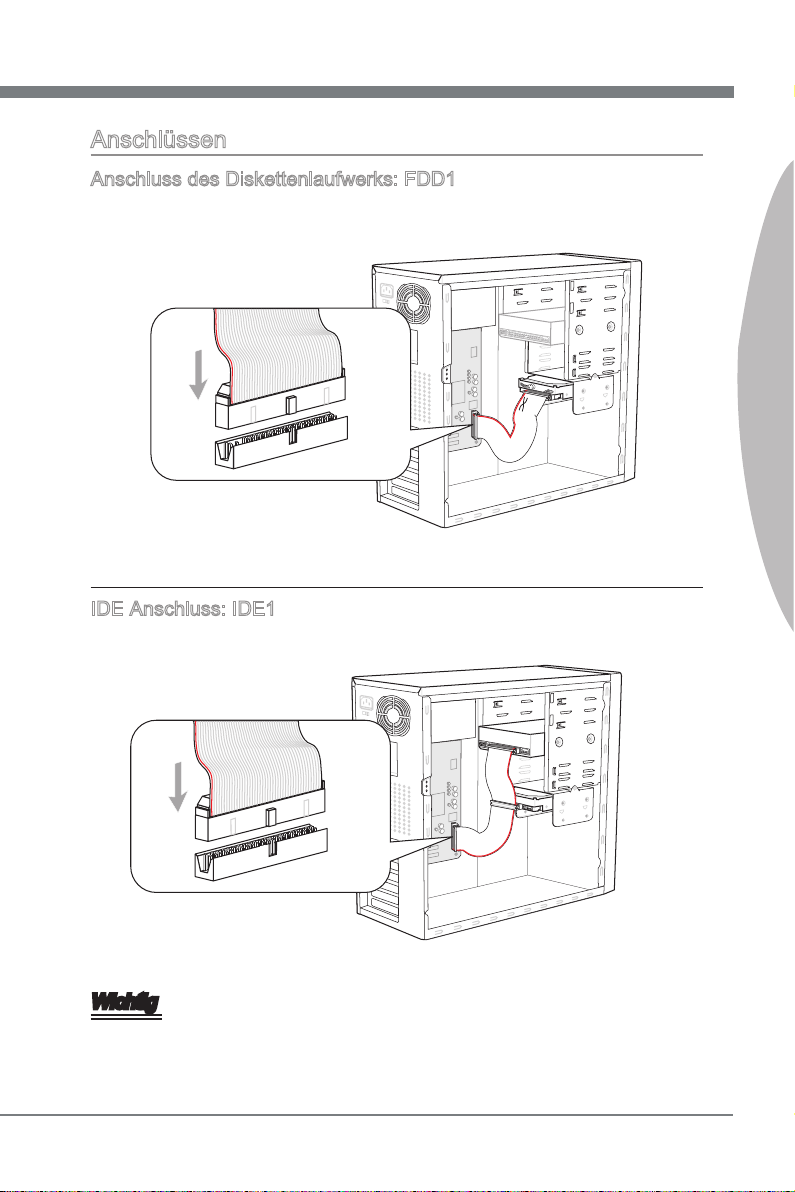 Anschlüssen

Anschluss des Diskettenlaufwerks: FDD1

IDE Anschluss: IDE1

Wichtig